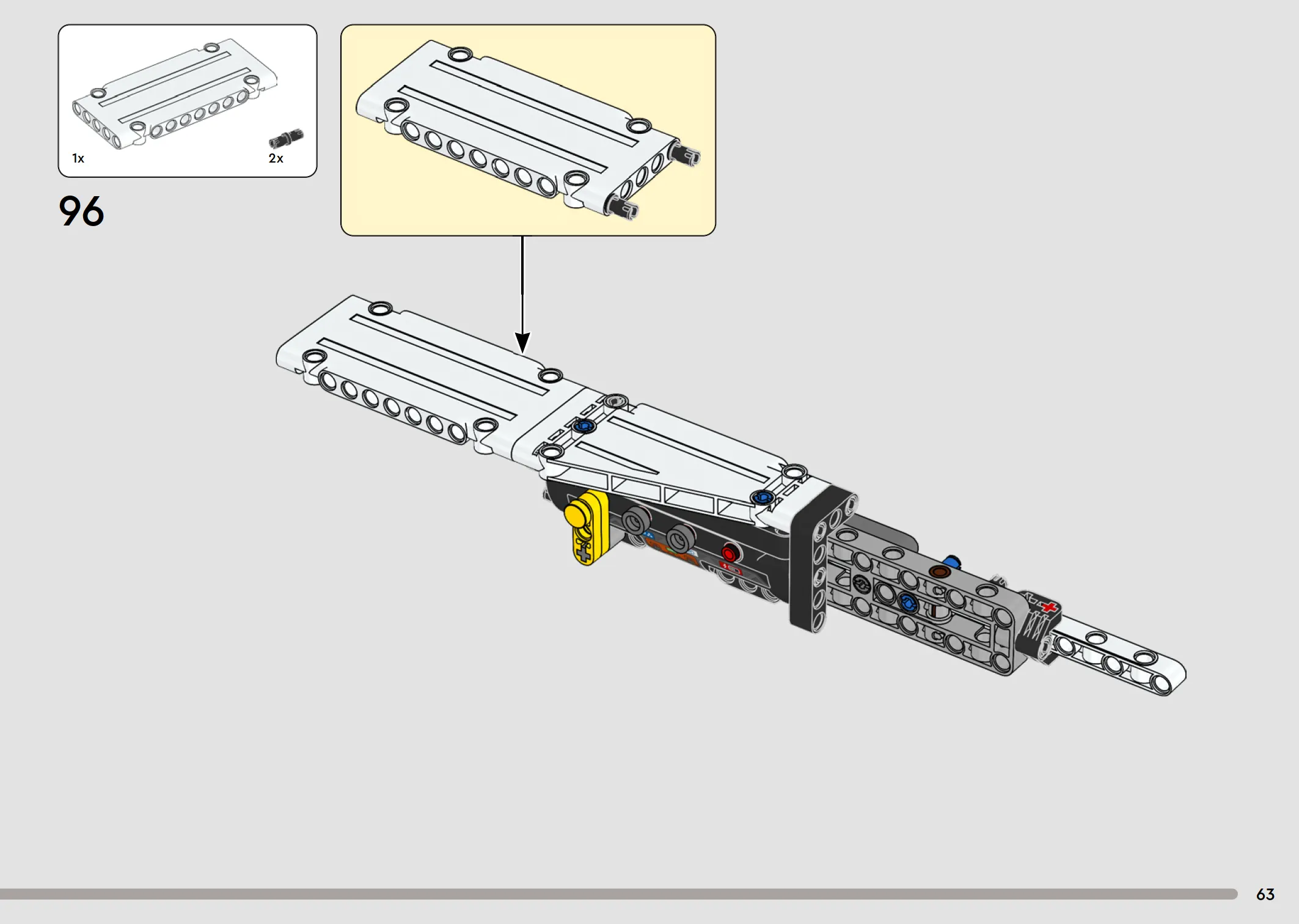 1x

2x

96

63