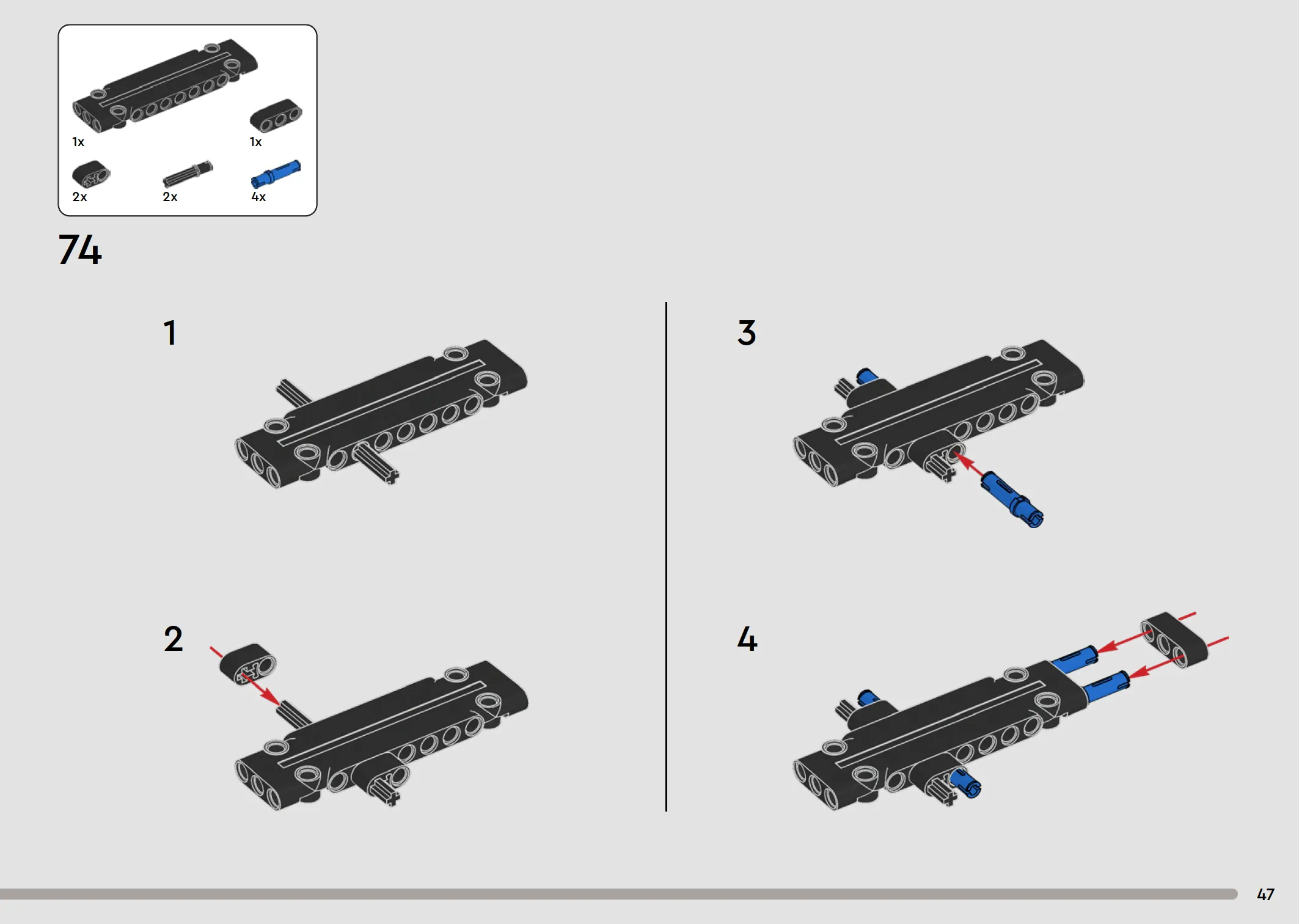 1x
1x
2x
2x
4x

74

1

2

3

4

47