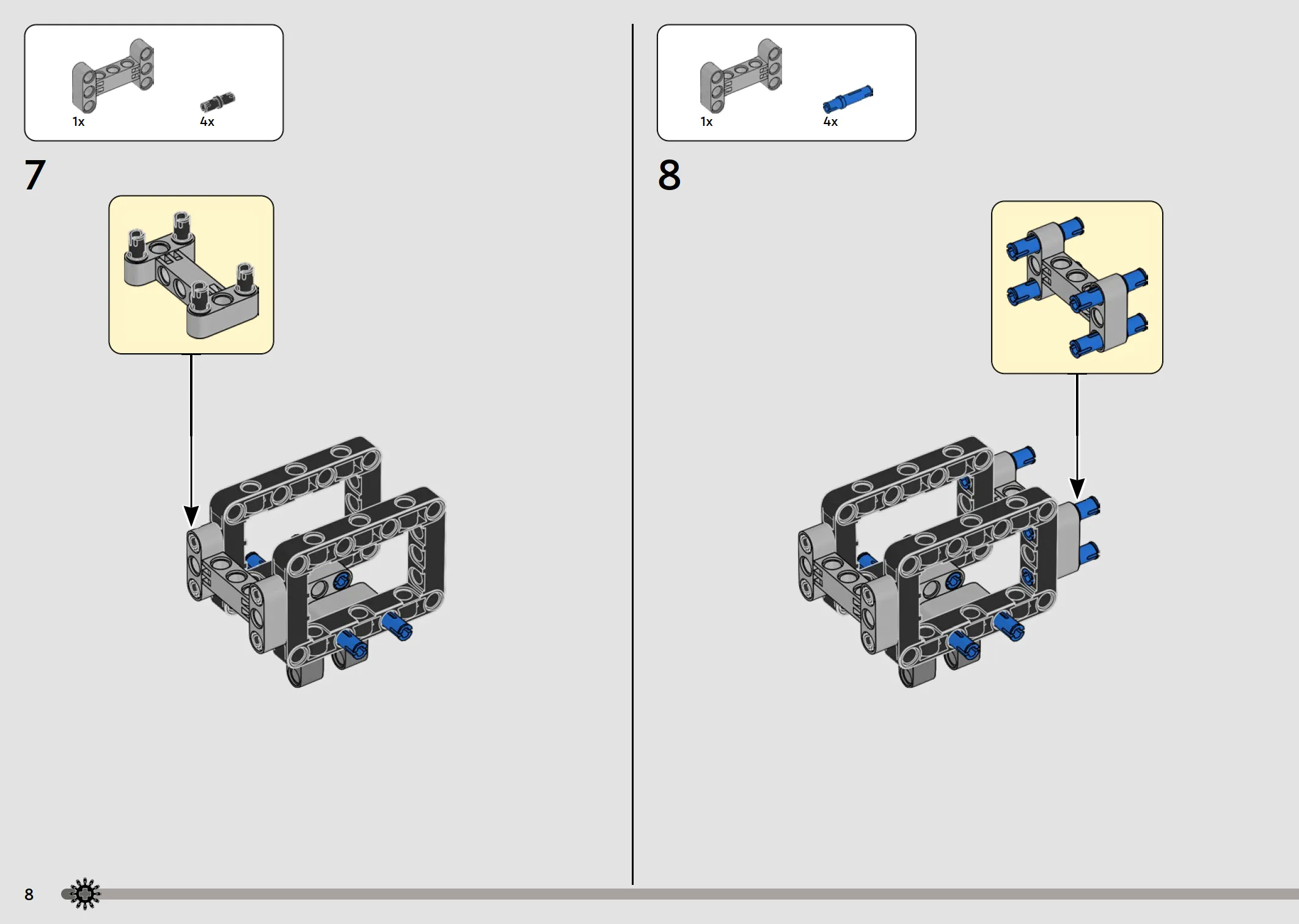 1x

4x

7

1x

4x

8

8