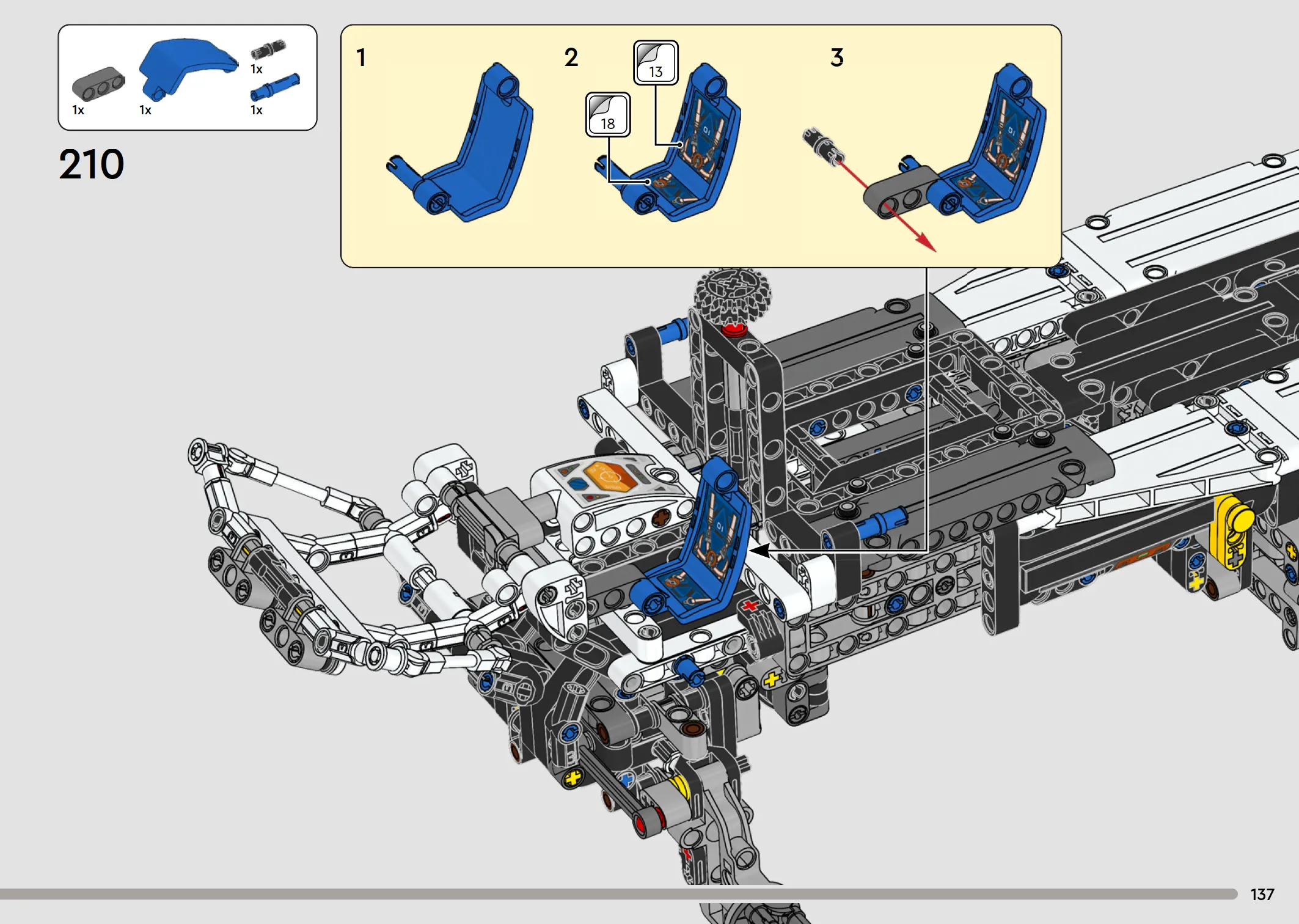 1x 1x 1x 1x

210

1

2

13

18

3

137