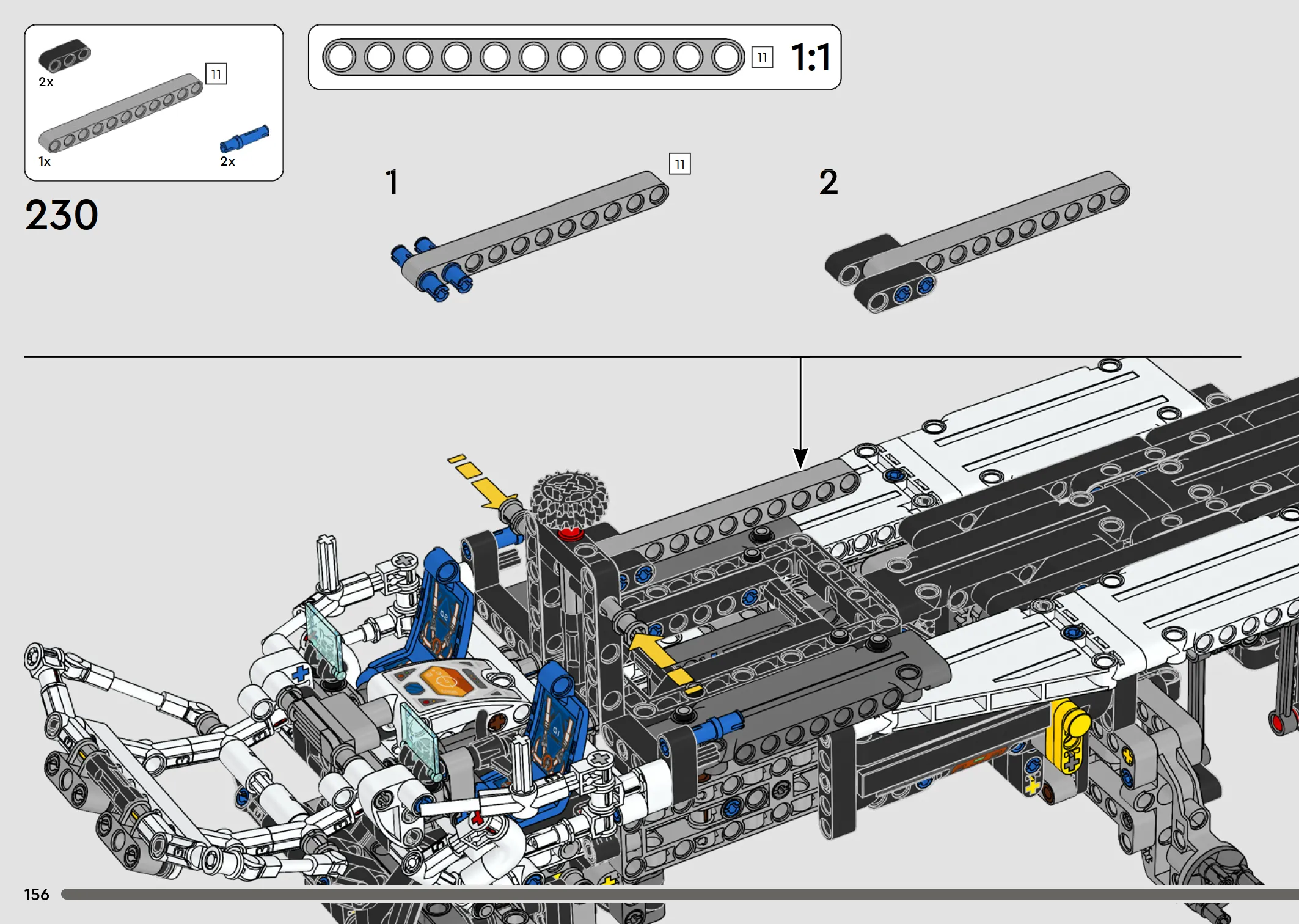 2x
11
1x
2x
11
1:1
230
1
11
2
156