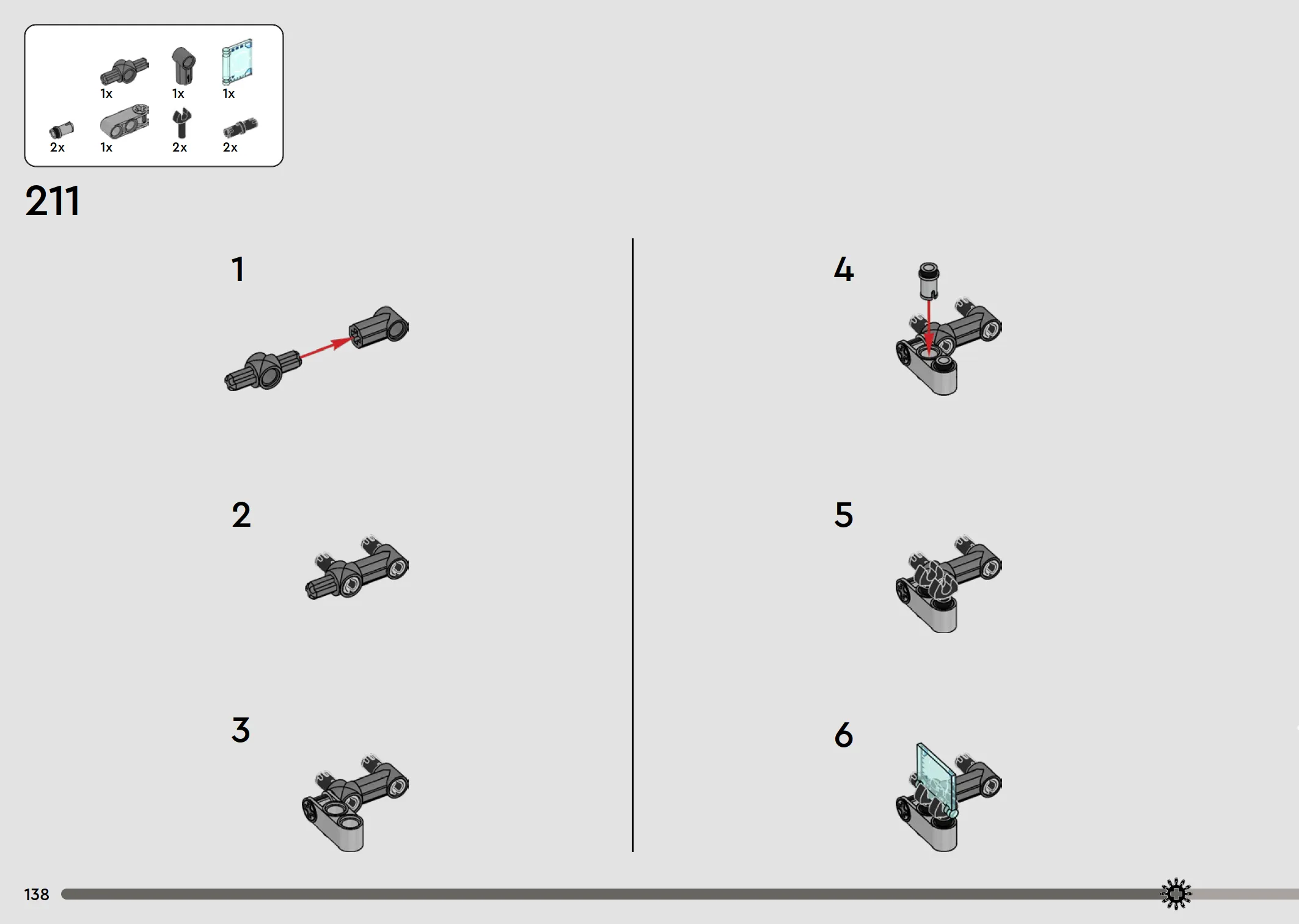 1x 1x 1x
2x 1x 2x 2x

211

1

2

3

4

5

6

138