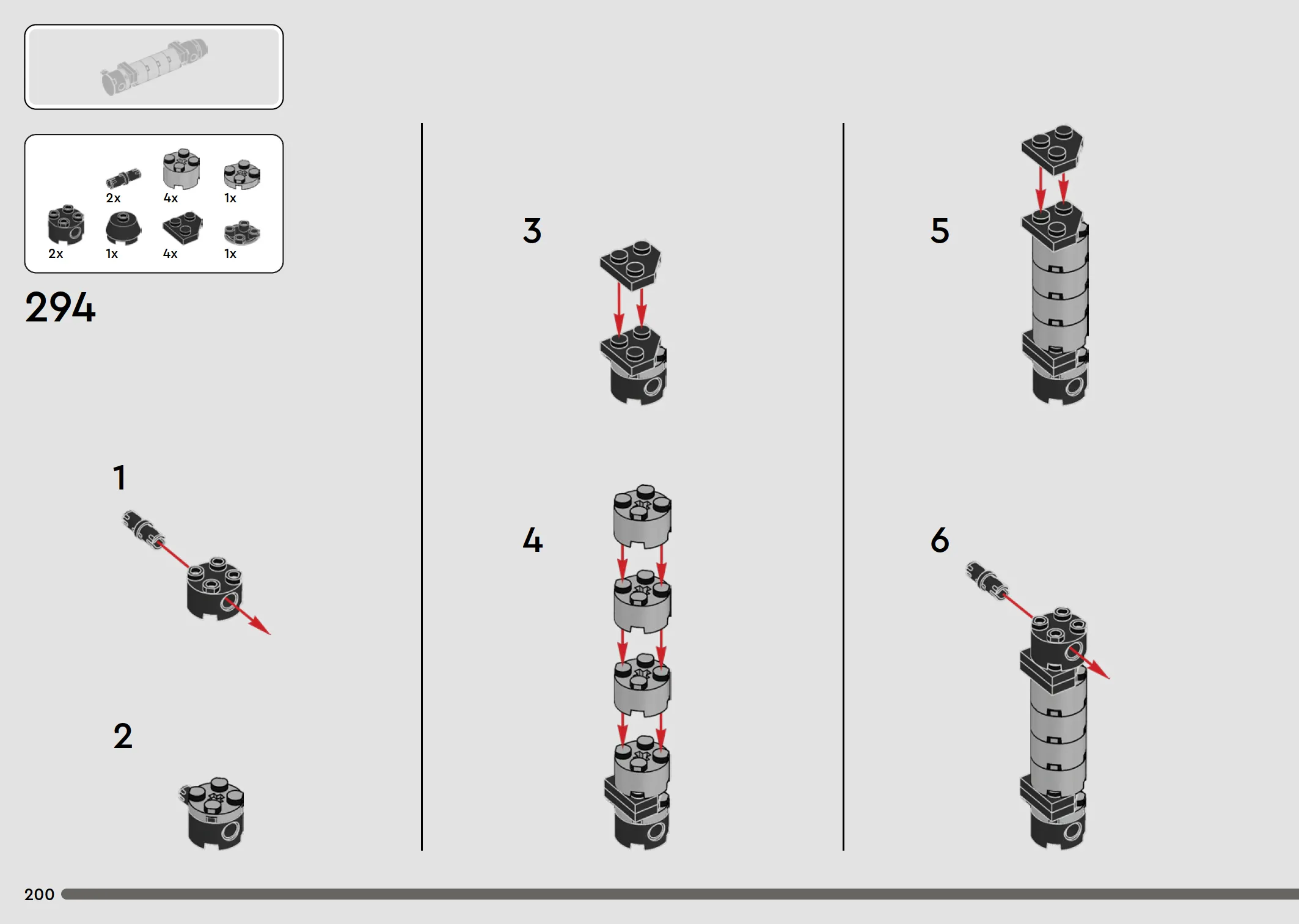 2x
4x
1x
2x
1x
4x
1x

294

1

2

3

4

5

6

200