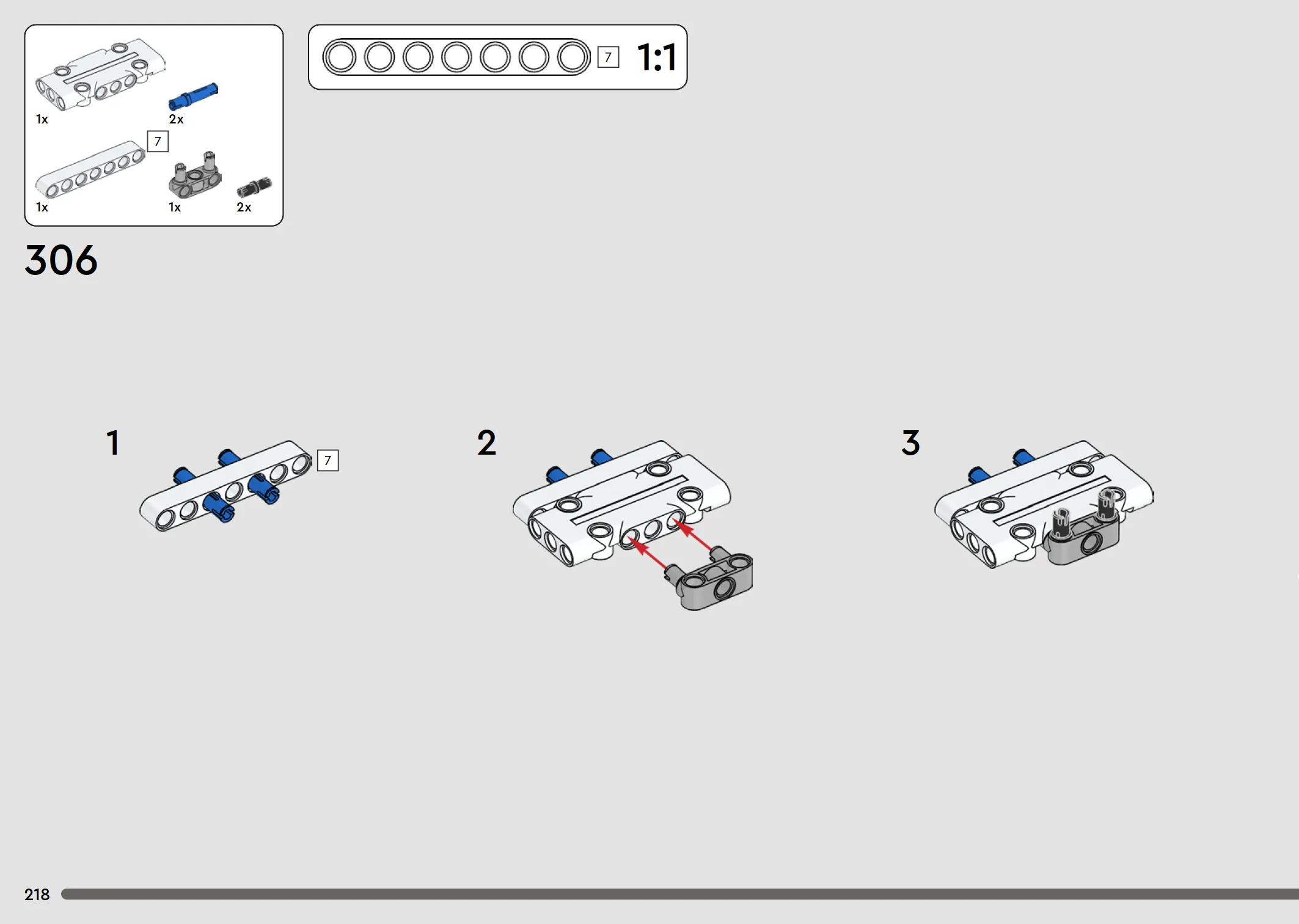 1x
2x
7
1x
1x
2x

7
1:1

306

1
7

2

3

218