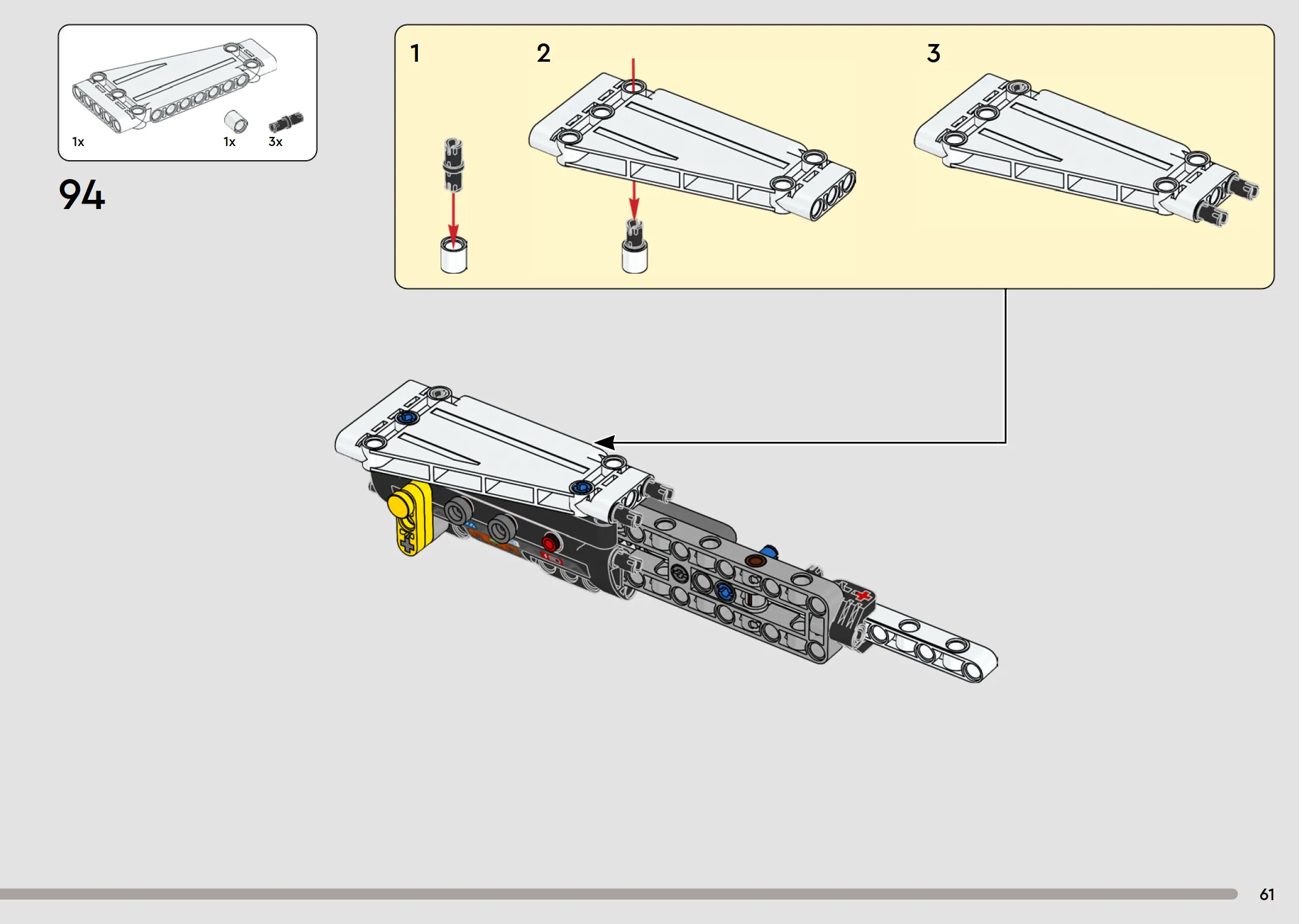 1x
1x
3x

94

1
2
3

61