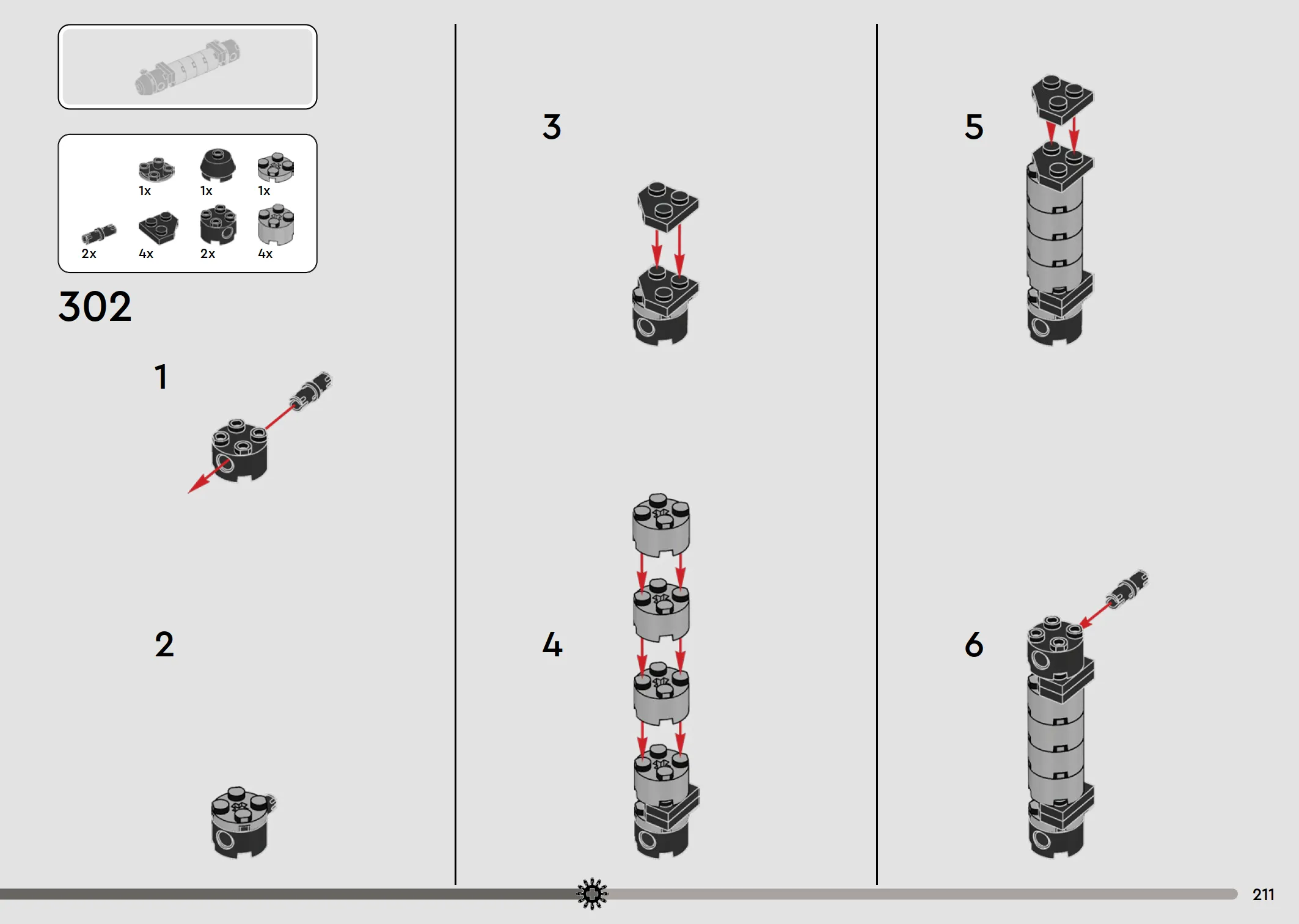 1x 1x 1x
2x 4x 2x 4x

302

1

2

3

4

5

6

211