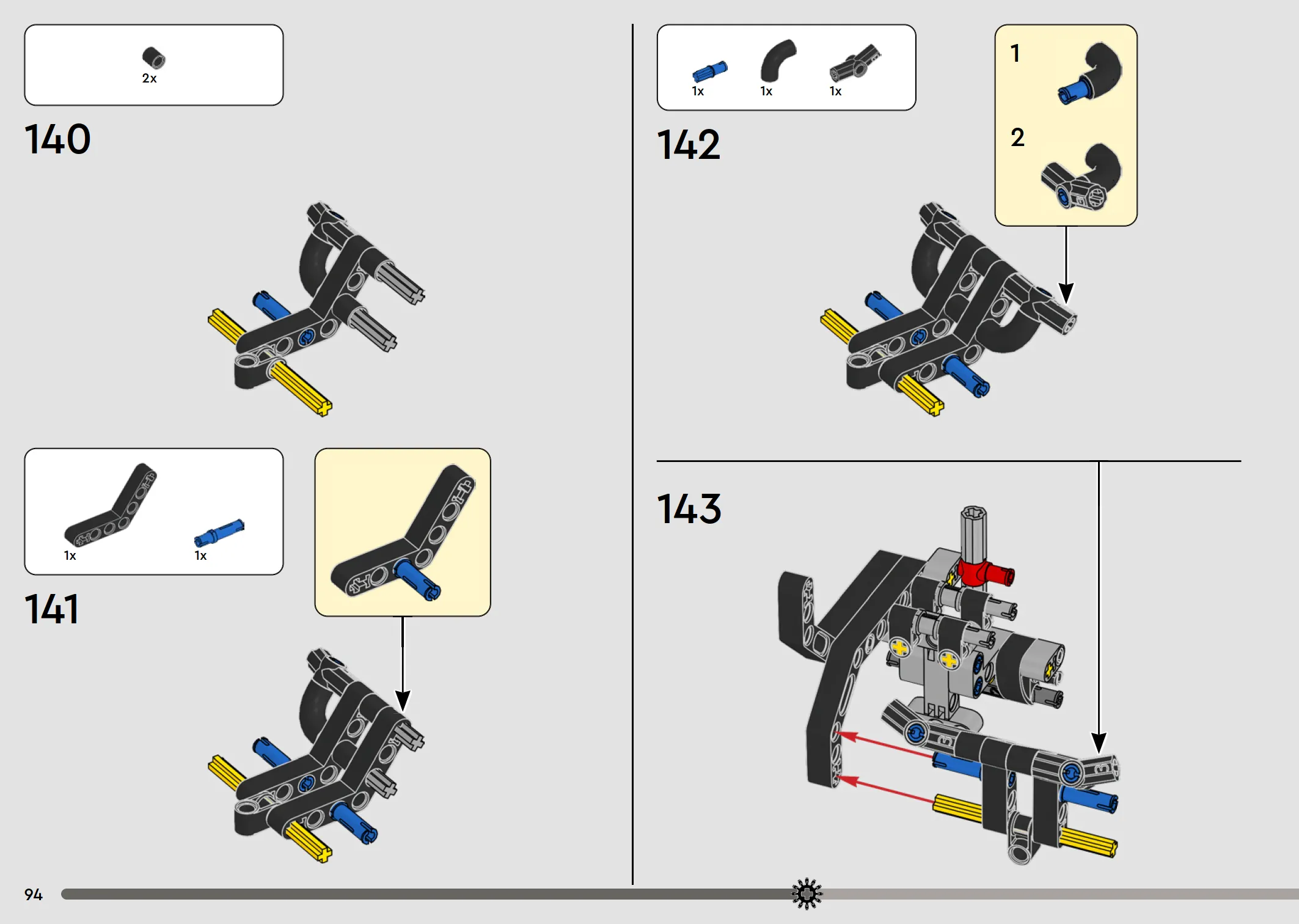 2x

140

1x

1x

141

1x 1x 1x

142

1

2

143

94