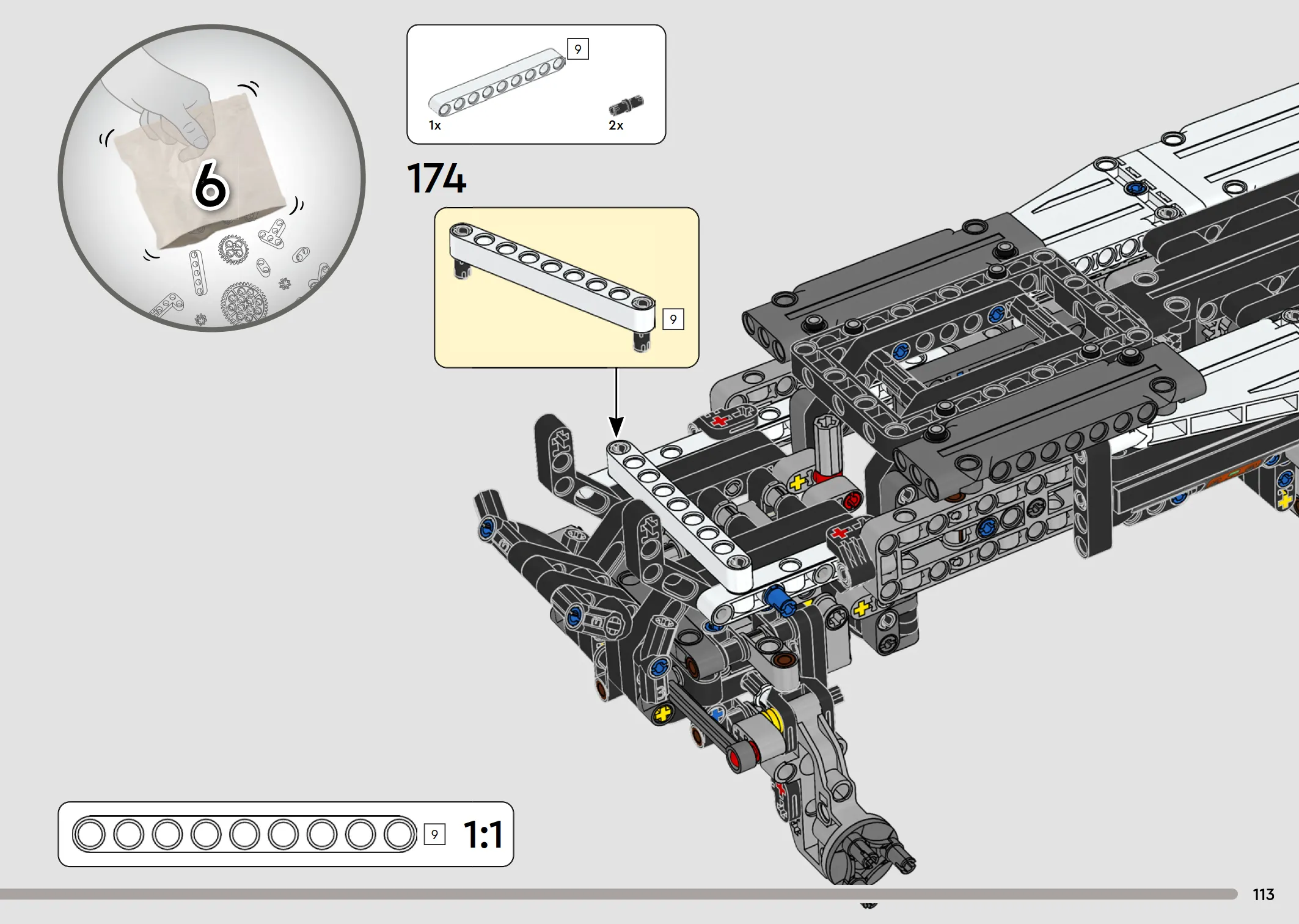 6

9
1x
2x

174

9

9
1:1

113