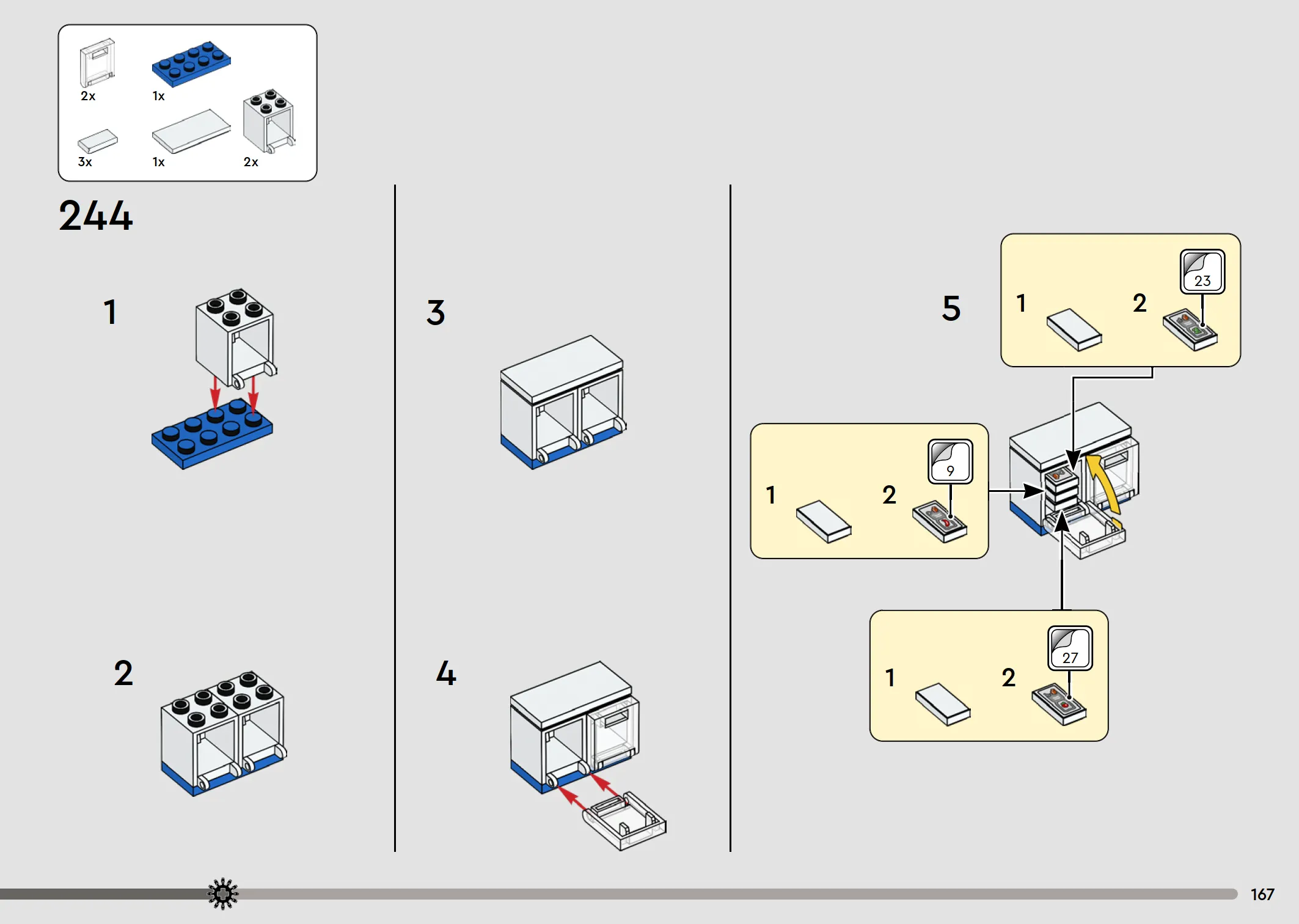 2x
1x
3x
1x
2x

244

1

2

3

4

5

1
2
23

1
2
9

1
2
27

167