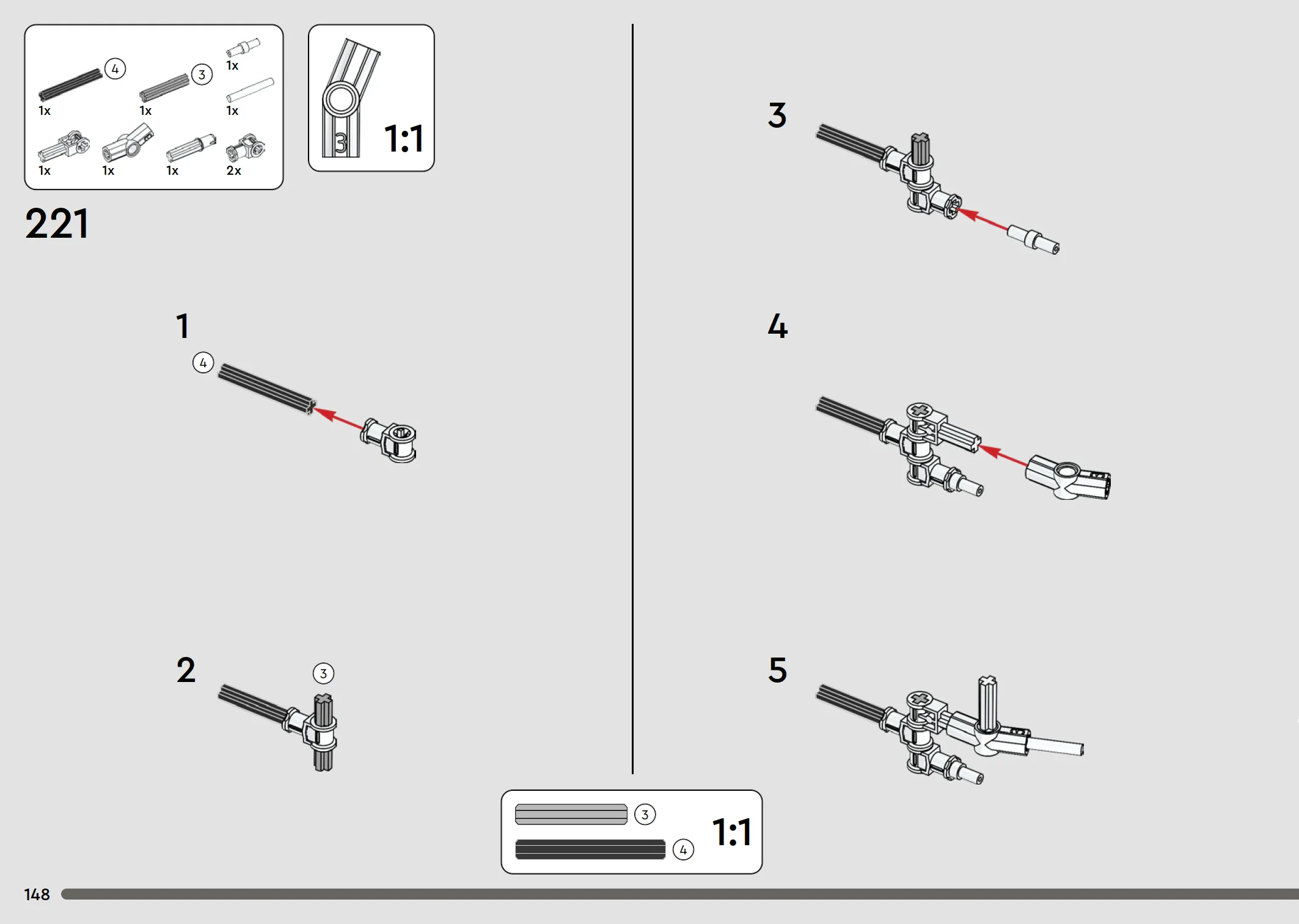 4
1x
3
1x
1x
1x
1x
1x
1x
2x

3
1:1

221

1
4

2
3

3

4

5

3
4
1:1

148