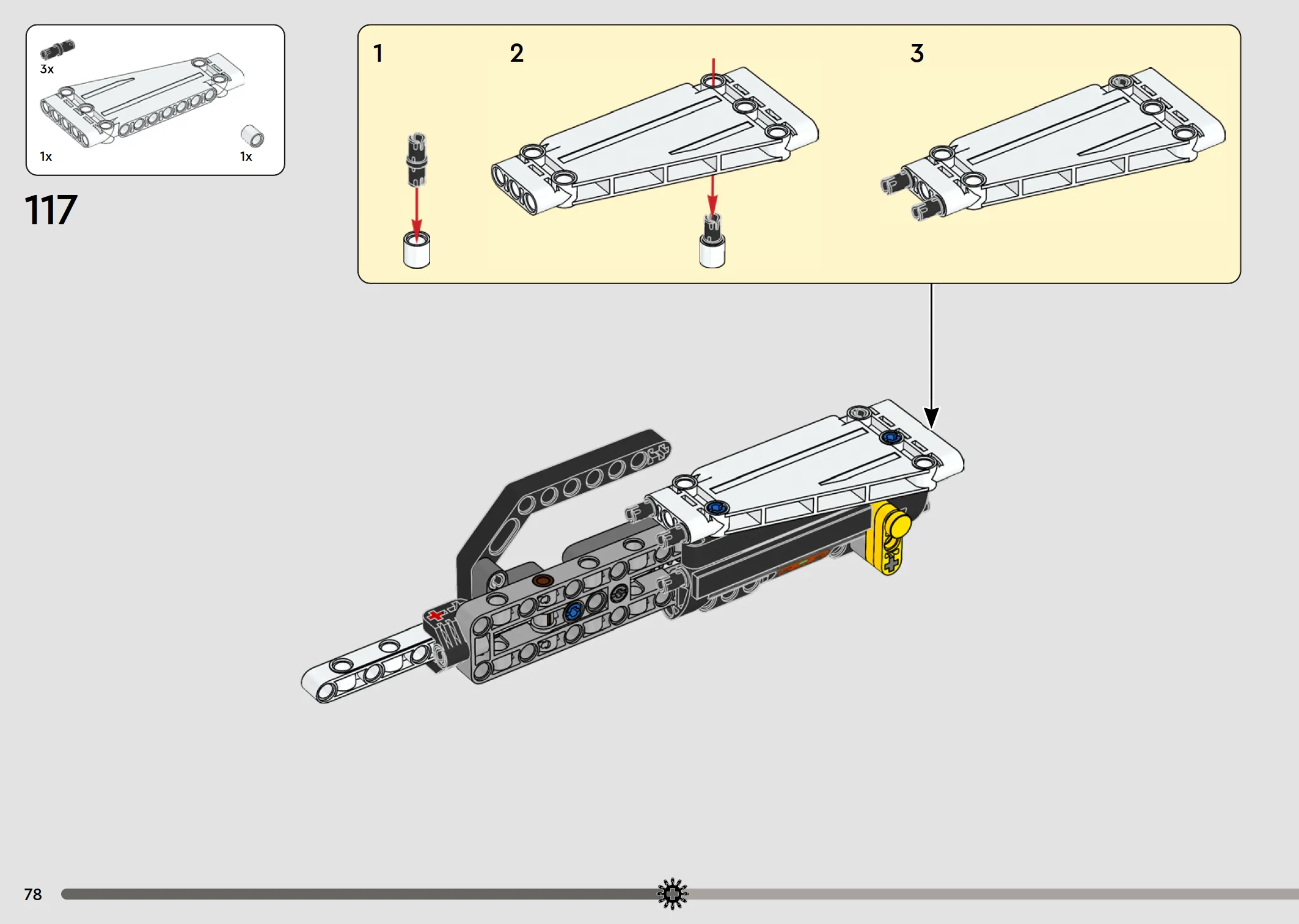 3x

1x

1x

117

1

2

3

78