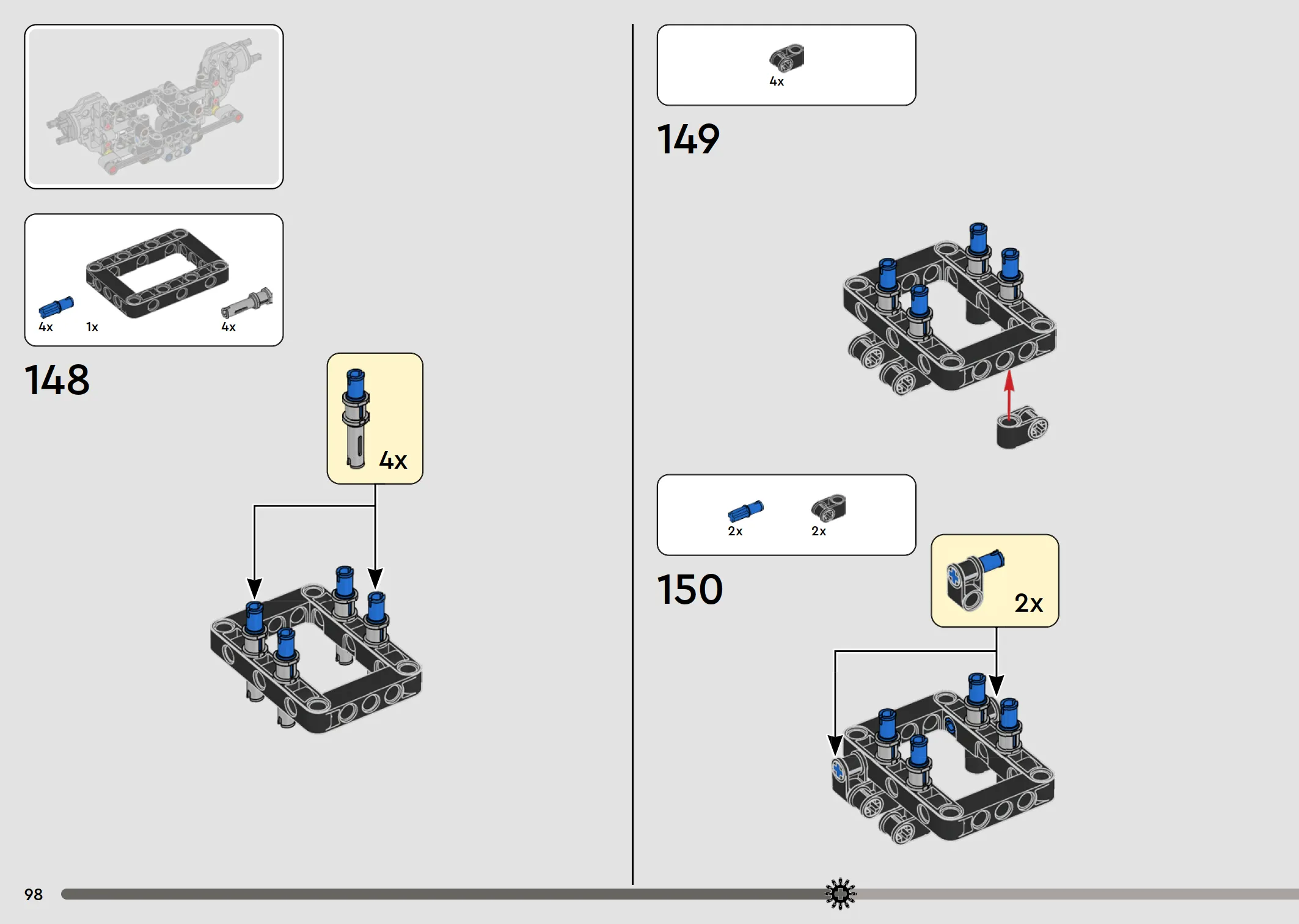 4x 1x 4x

148

4x

4x

149

2x 2x

150

2x

98