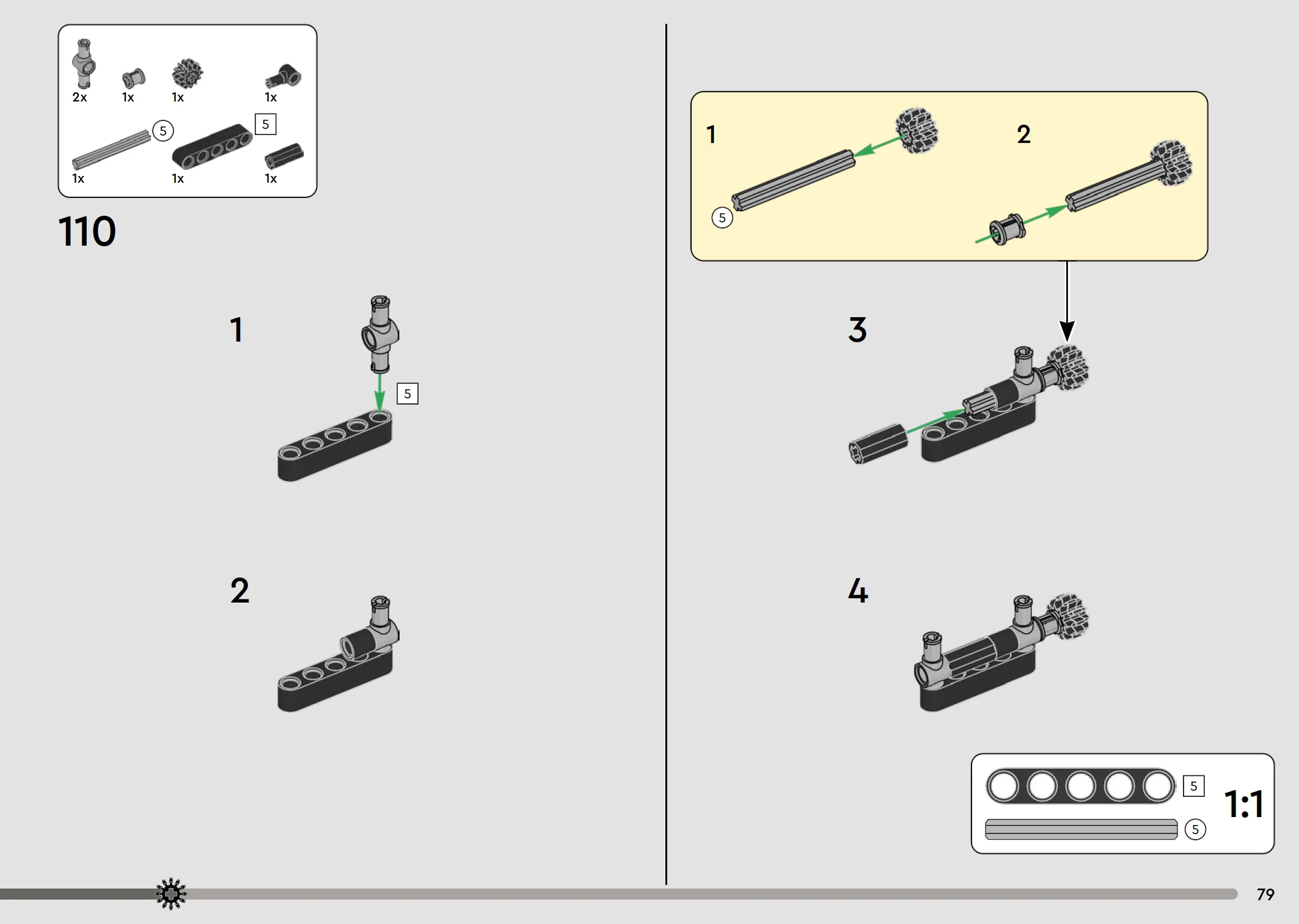 2x 1x 1x 1x

5 5

1x 1x 1x

110

1

5

2

1

5

2

3

4

5

5

1:1

79