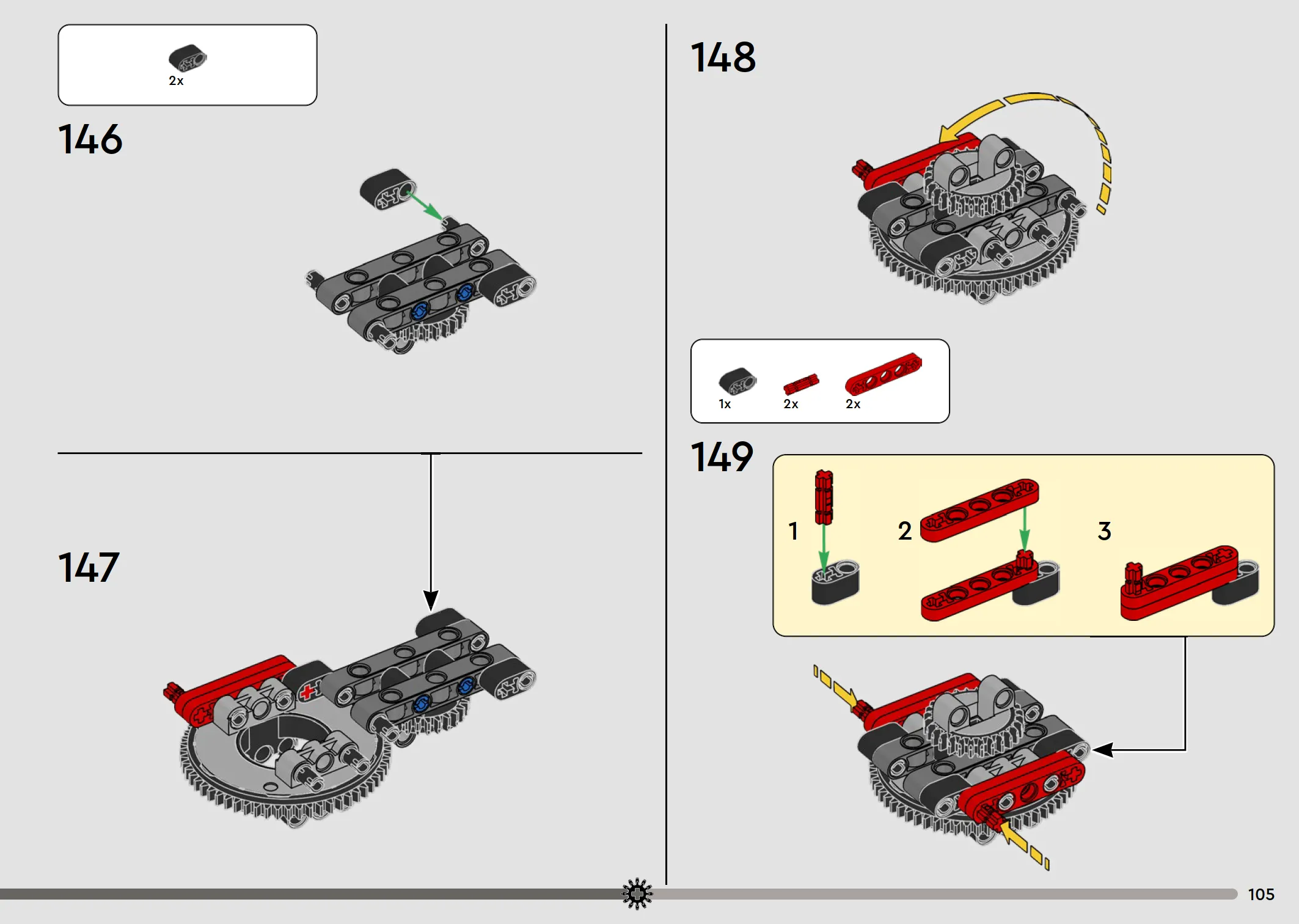 2x

146

147

148

1x 2x 2x

149

1

2

3

105