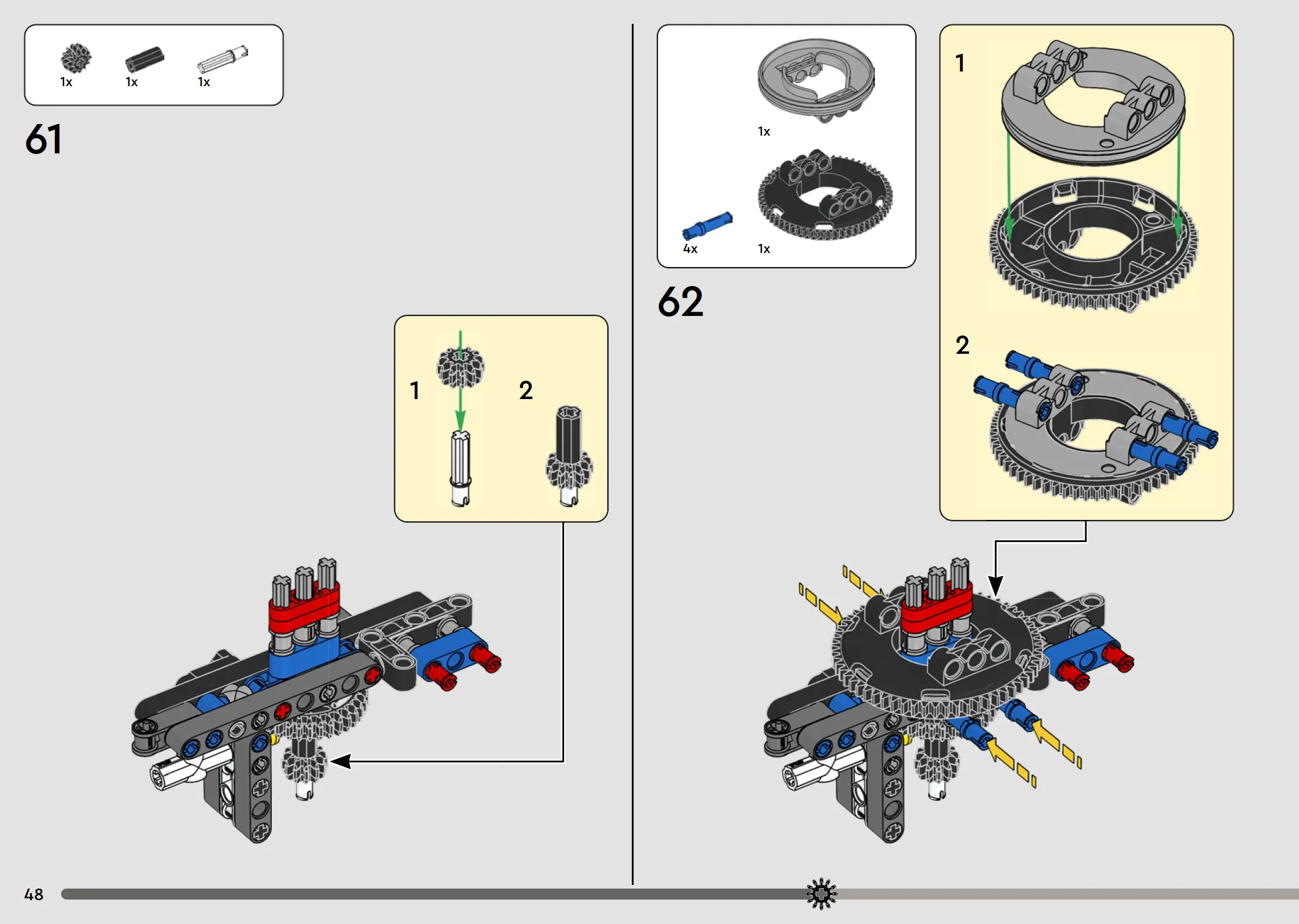 1x 1x 1x

61

1

2

1x

4x 1x

62

1

2

48