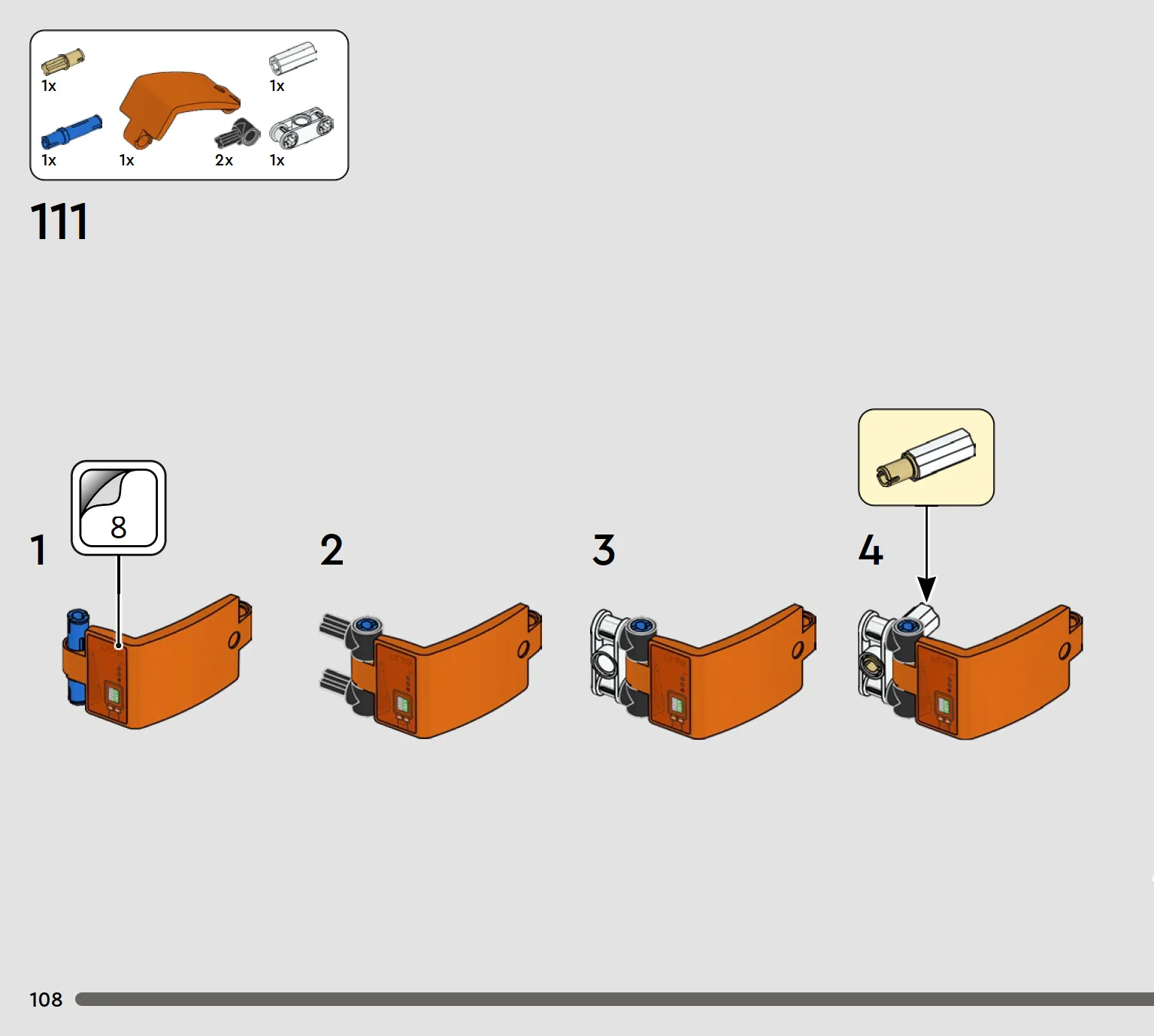 1x
1x
1x
1x
2x
1x

111

1
8
2
3
4

108