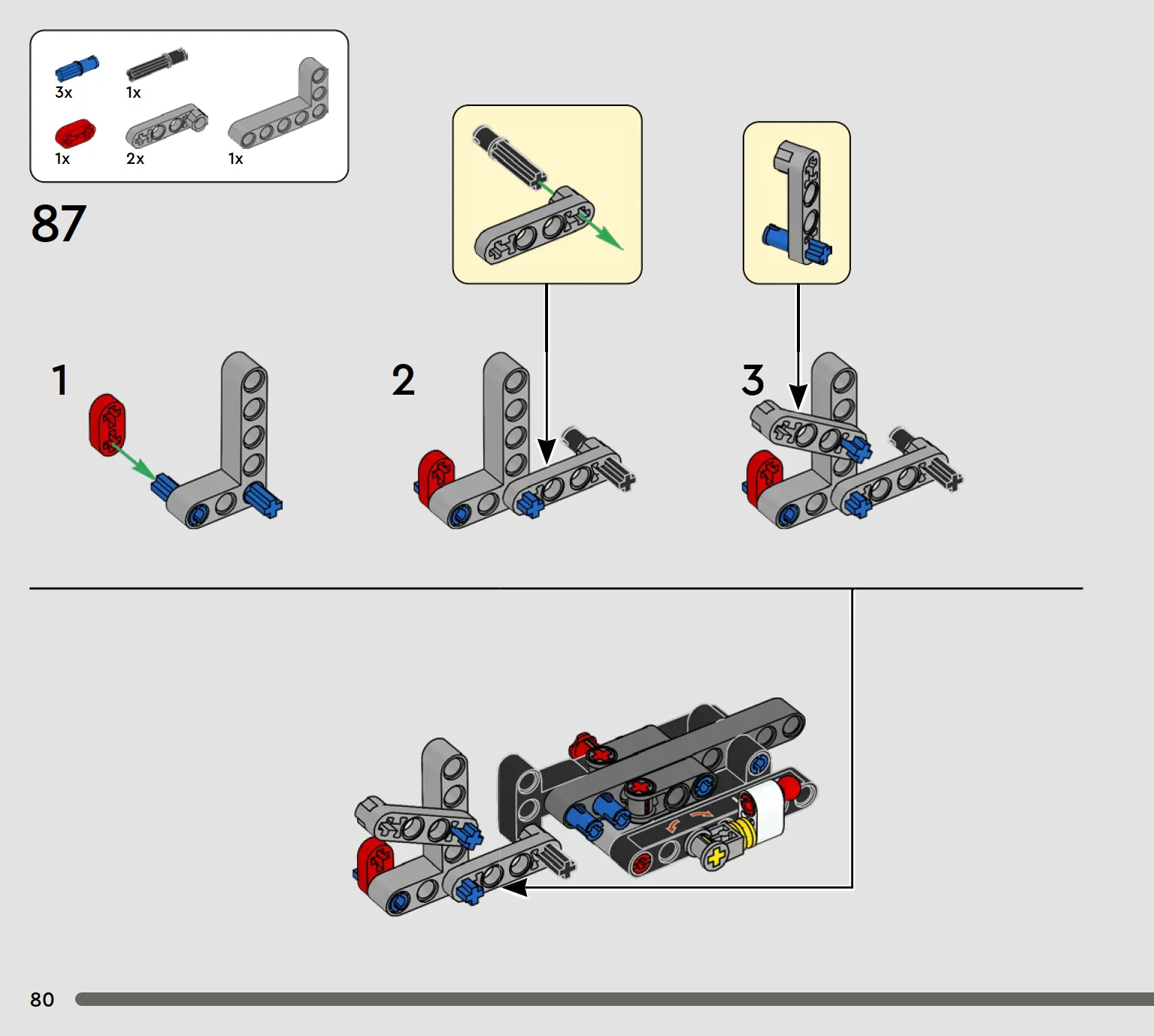 3x 1x

1x 2x 1x

87

1

2

3

80