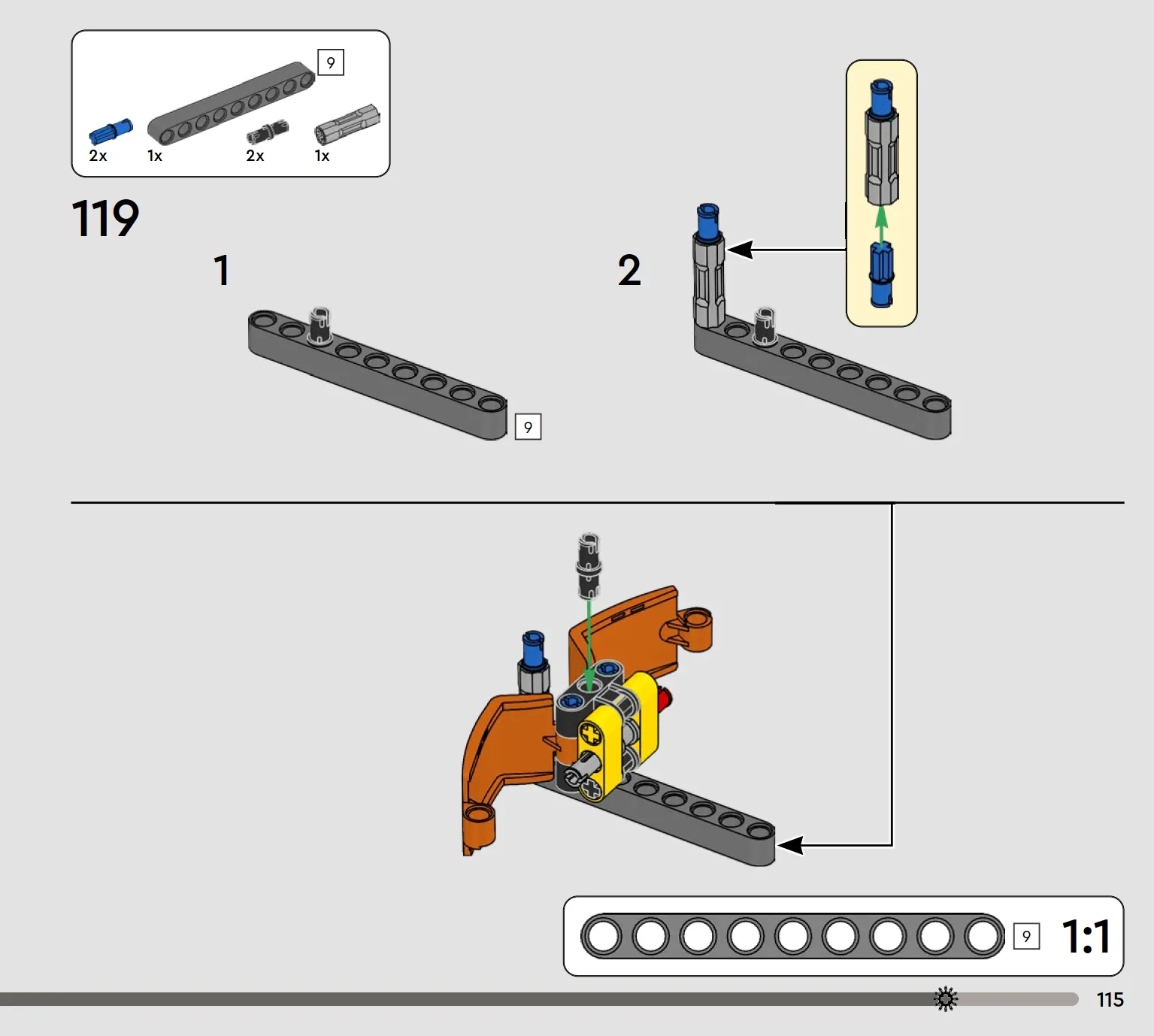 9

2x 1x 2x 1x

119

1

9

2

9

1:1

115