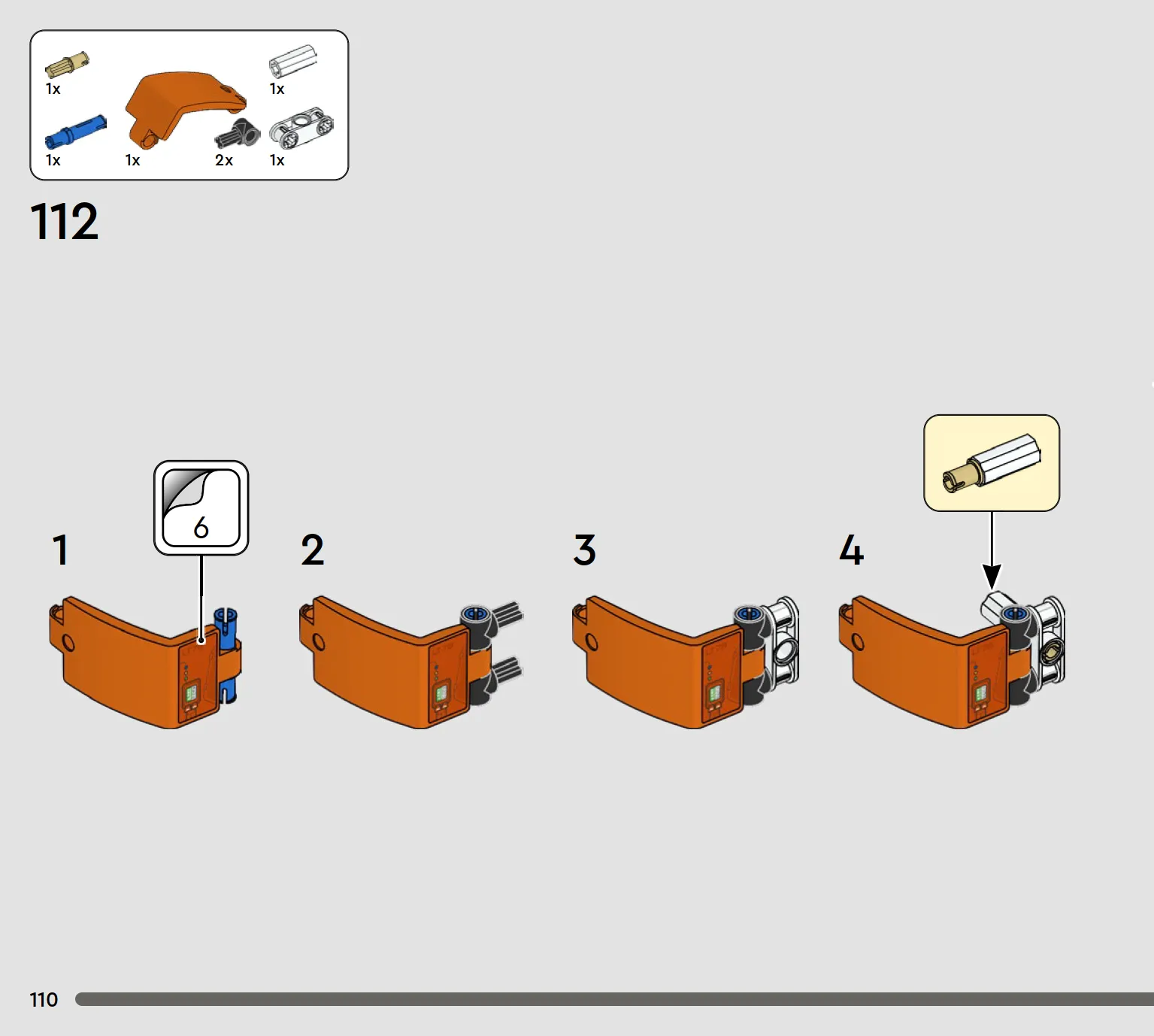 1x
1x
1x
1x
2x
1x

112

1

6

2

3

4

110