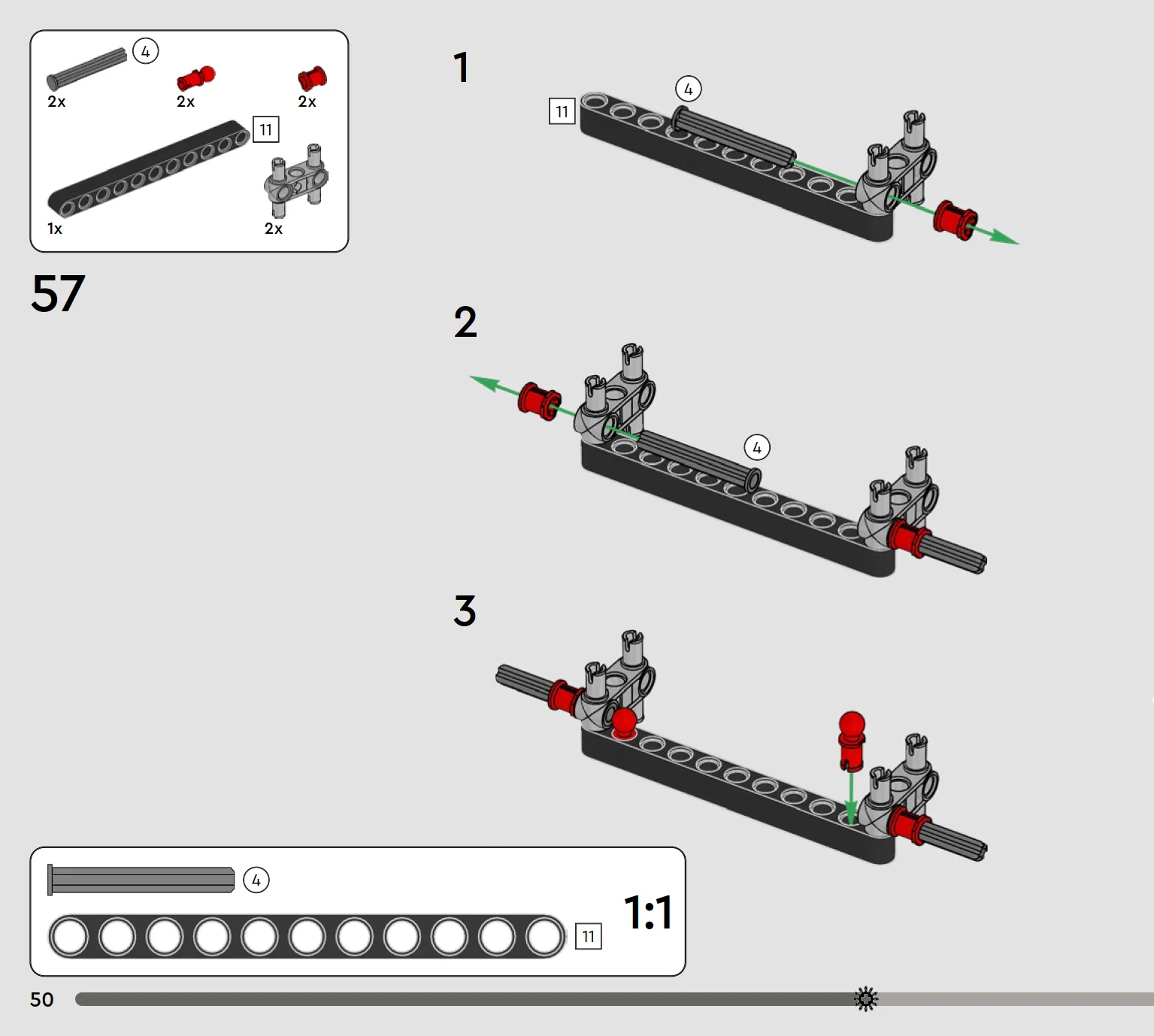 4
2x
2x
2x
11
1x
2x

57

1
11
4

2
4

3

4
11
1:1

50