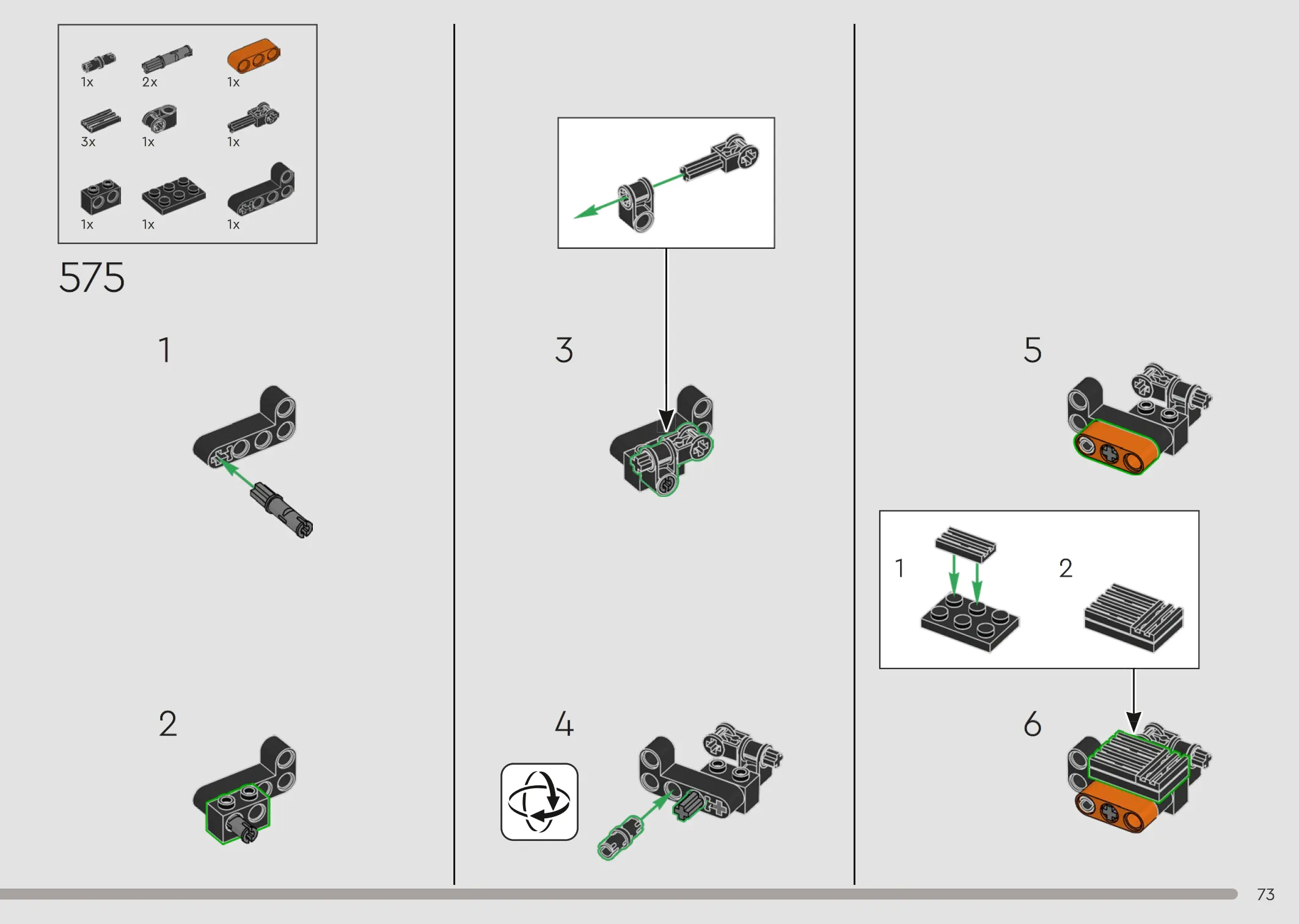 1x 2x 1x
3x 1x 1x
1x 1x 1x

575

1

2

3

4

5

1 2

6

73