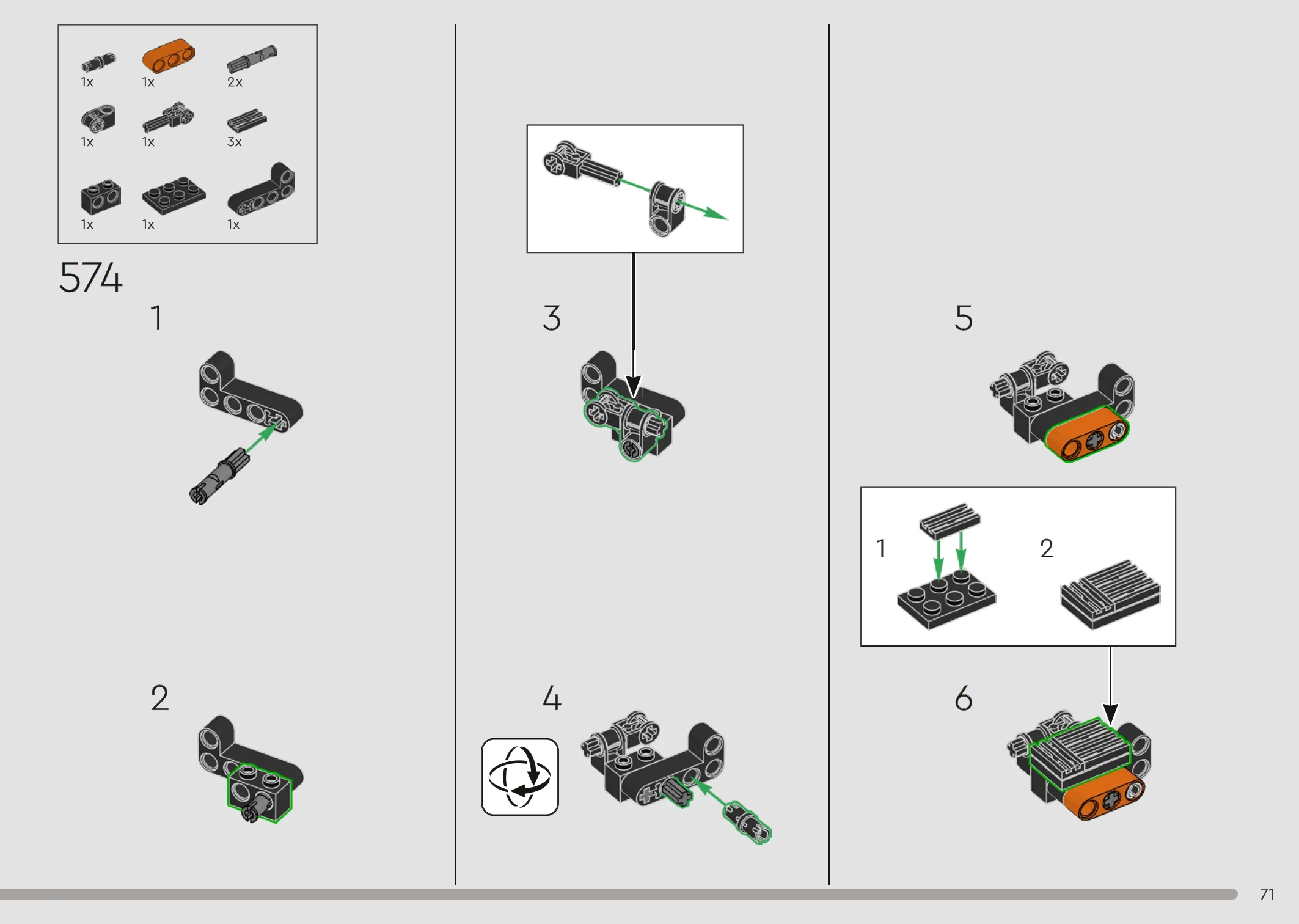 1x 1x 2x
1x 1x 3x
1x 1x 1x

574

1

2

3

4

5

1

2

6

71