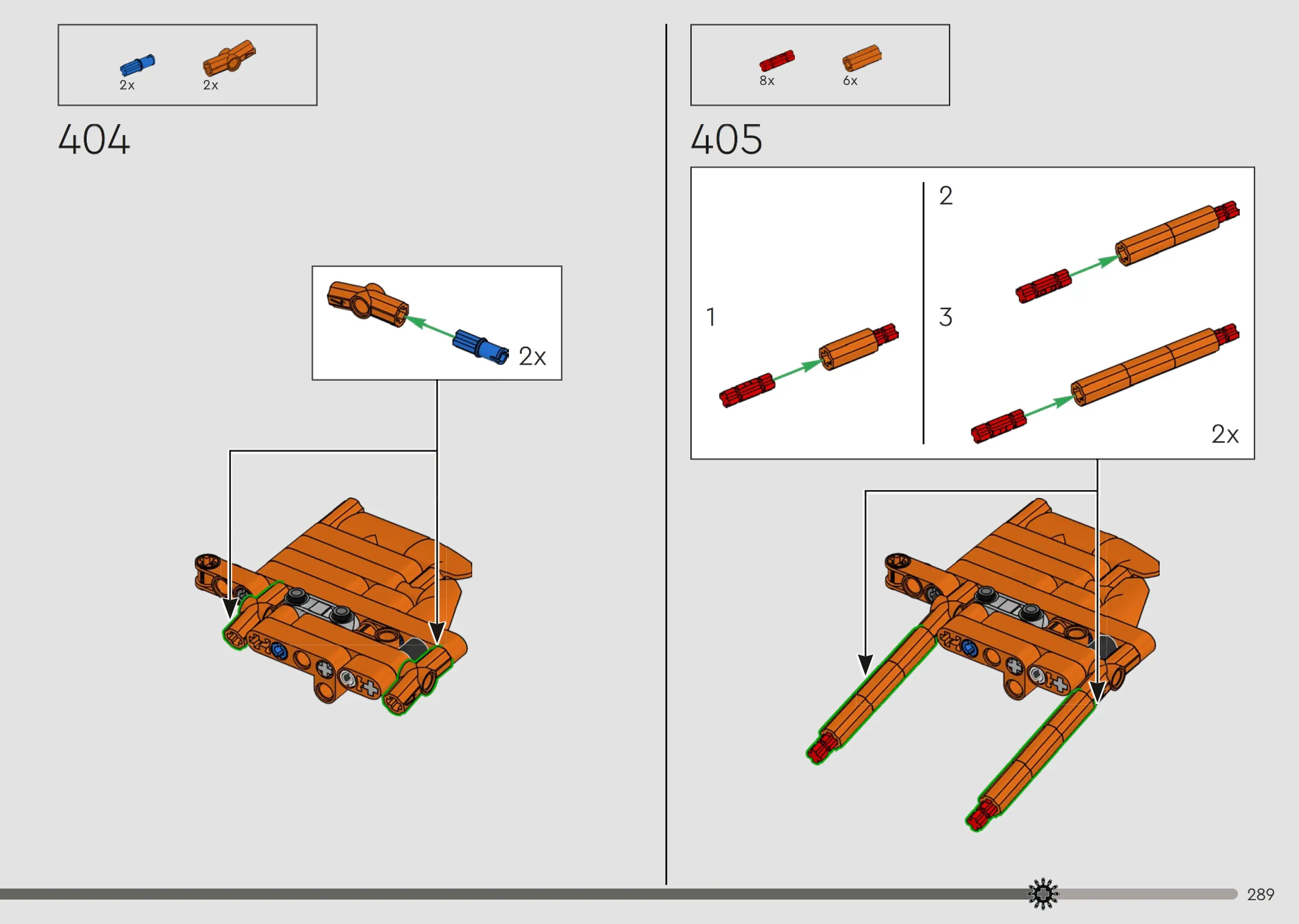 2x 2x

404

2x

8x 6x

405

1

2

3

2x

289