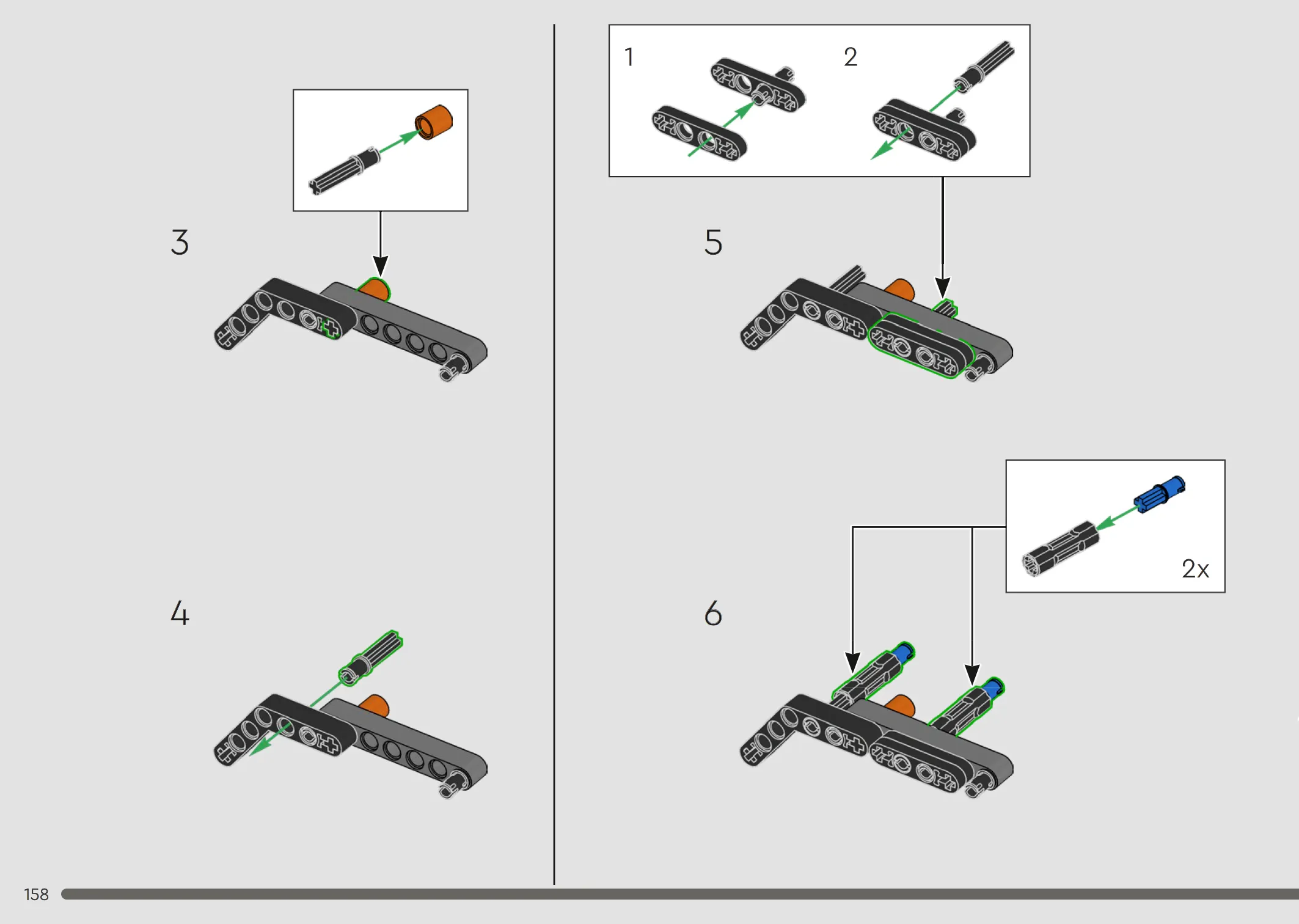 3

4

1

2

5

2x

6

158