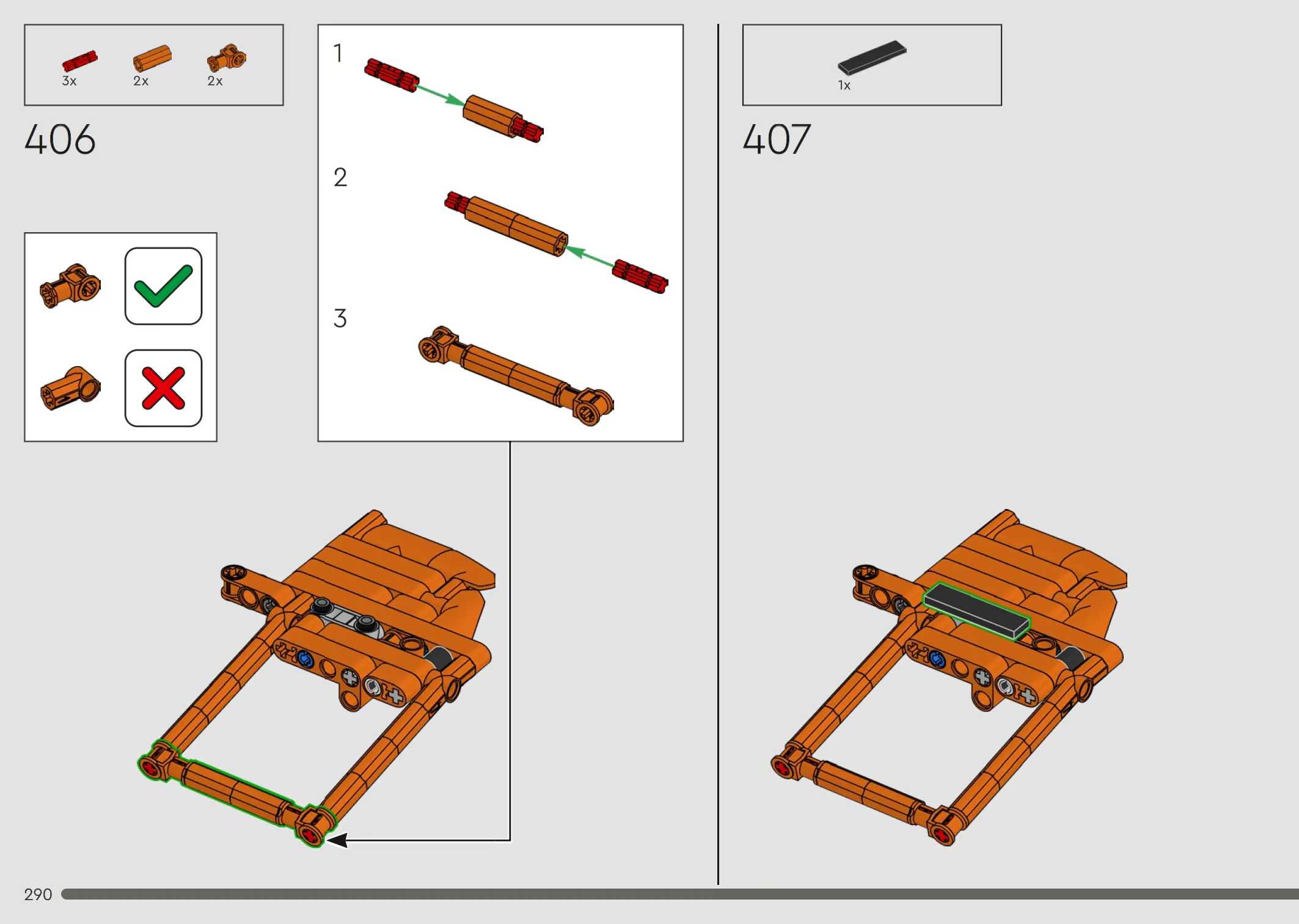 3x 2x 2x

406

1

2

3

1x

407

290