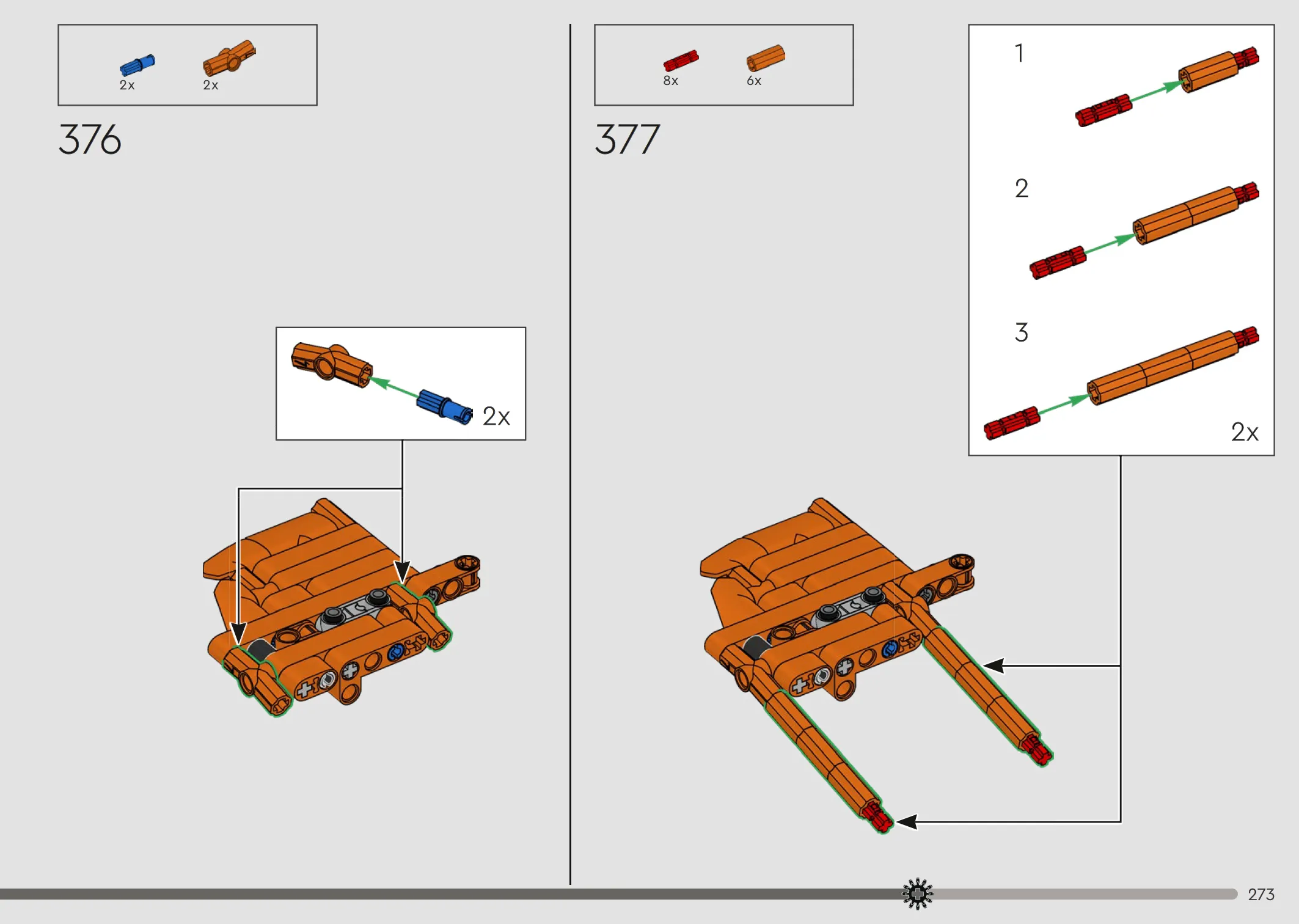 2x 2x

376

2x

8x 6x

377

1

2

3

2x

273