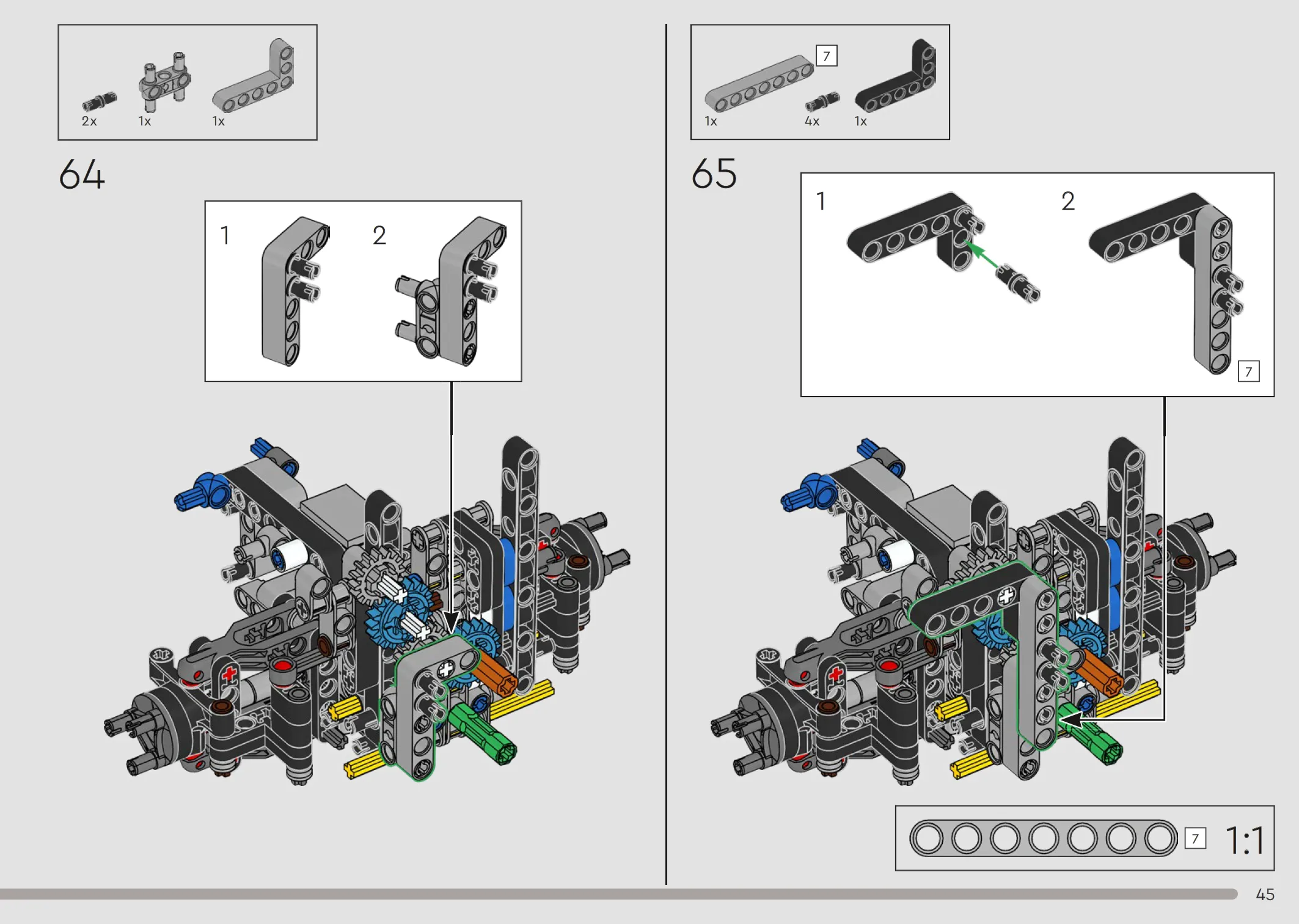 2x 1x 1x

64

1 2

7

1x 4x 1x

65

1 2

7

7 1:1

45