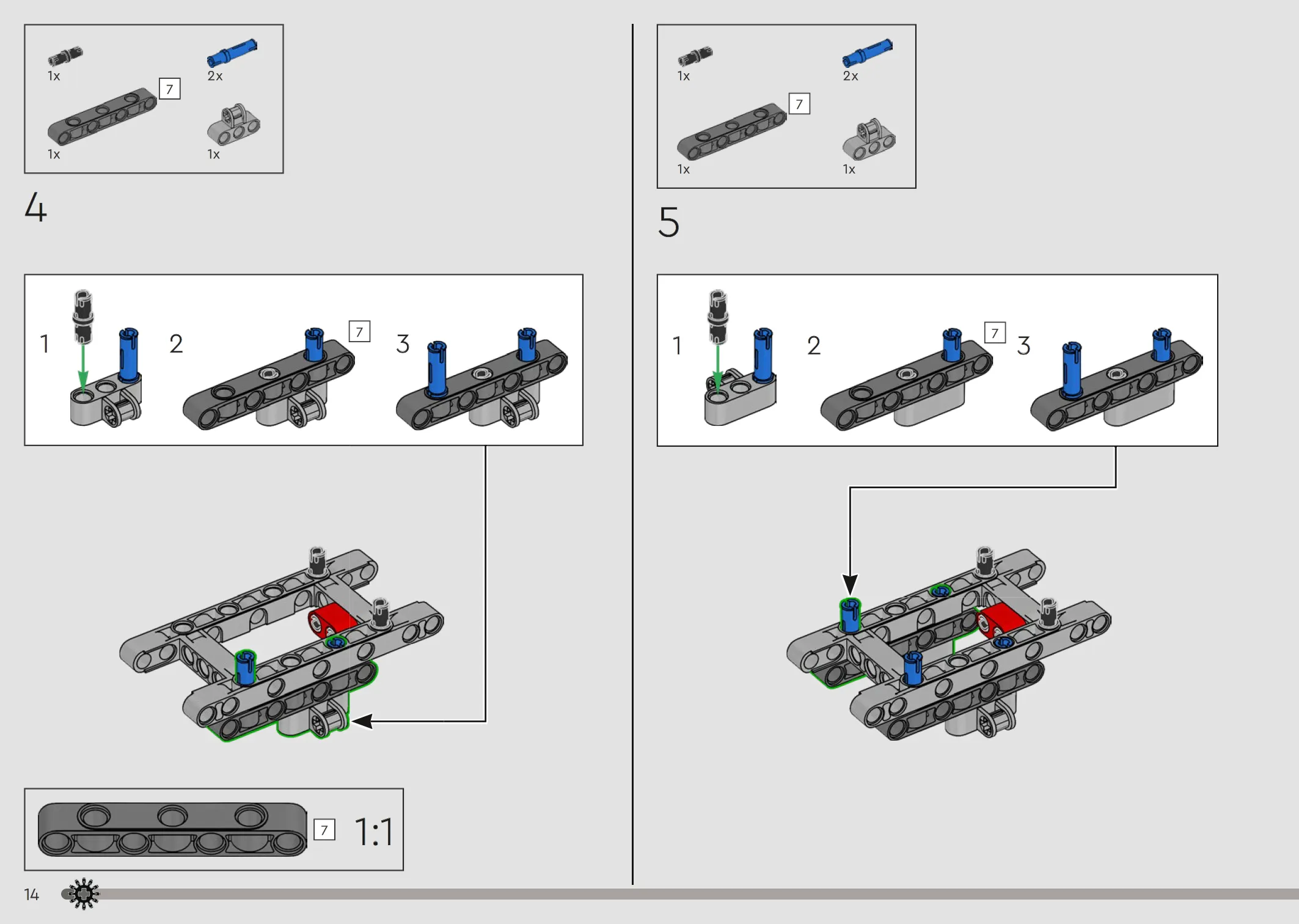 1x 2x
7
1x 1x

4

1 2 7 3

7 1:1

14

1x 2x
7
1x 1x

5

1 2 7 3