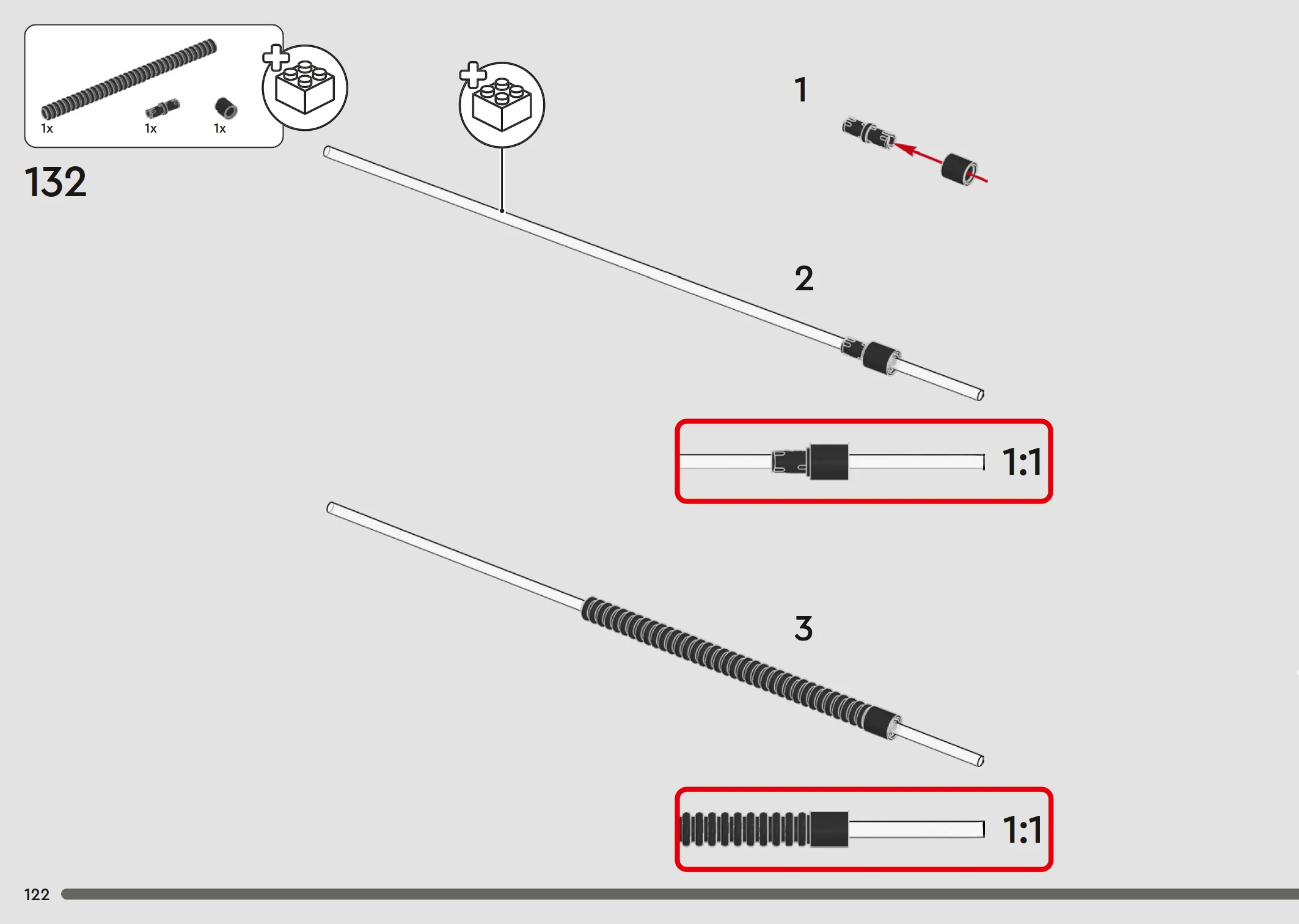 1x
1x
1x

132

1

2

1:1

3

1:1

122