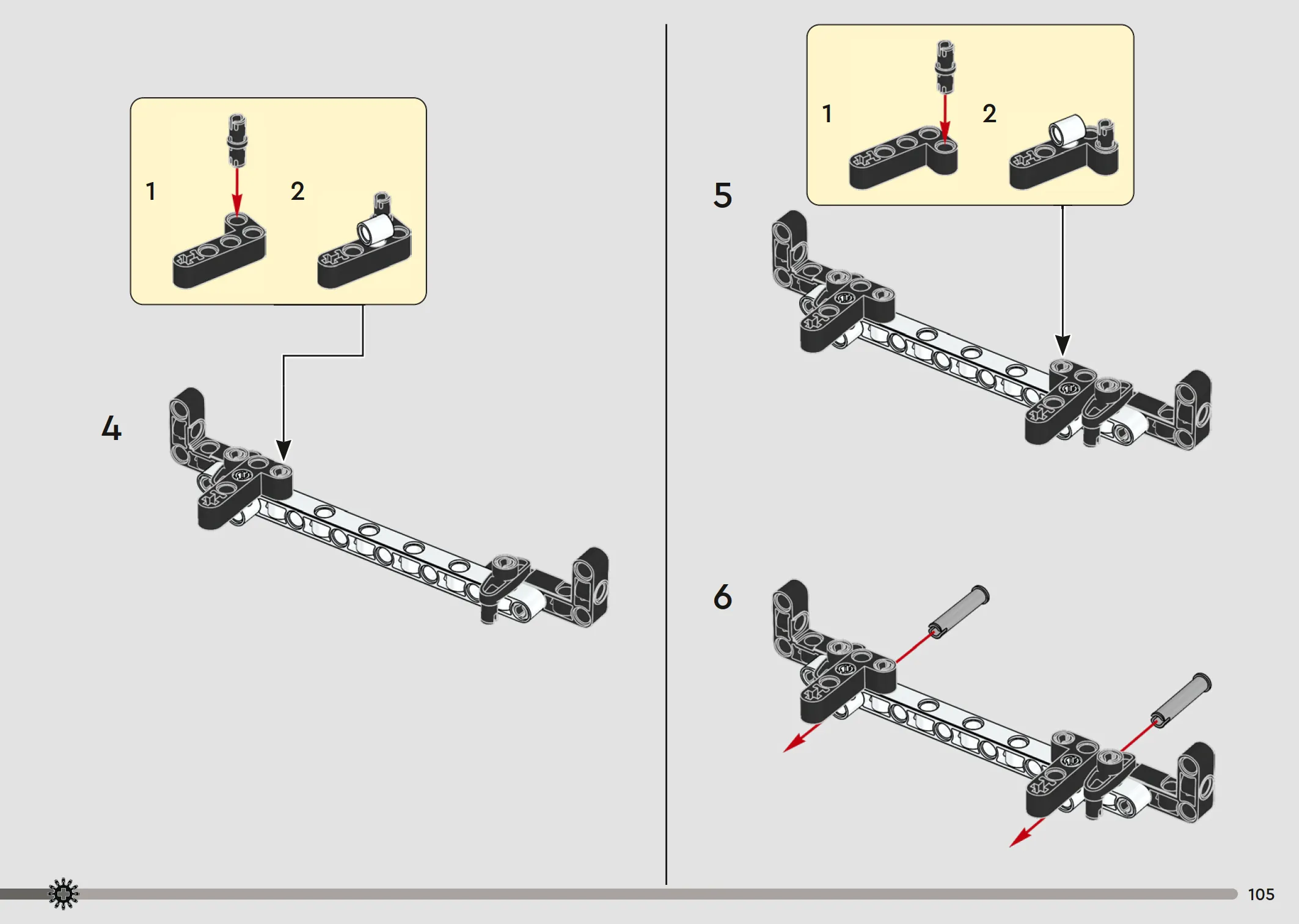 1

2

4

1

2

5

6

105