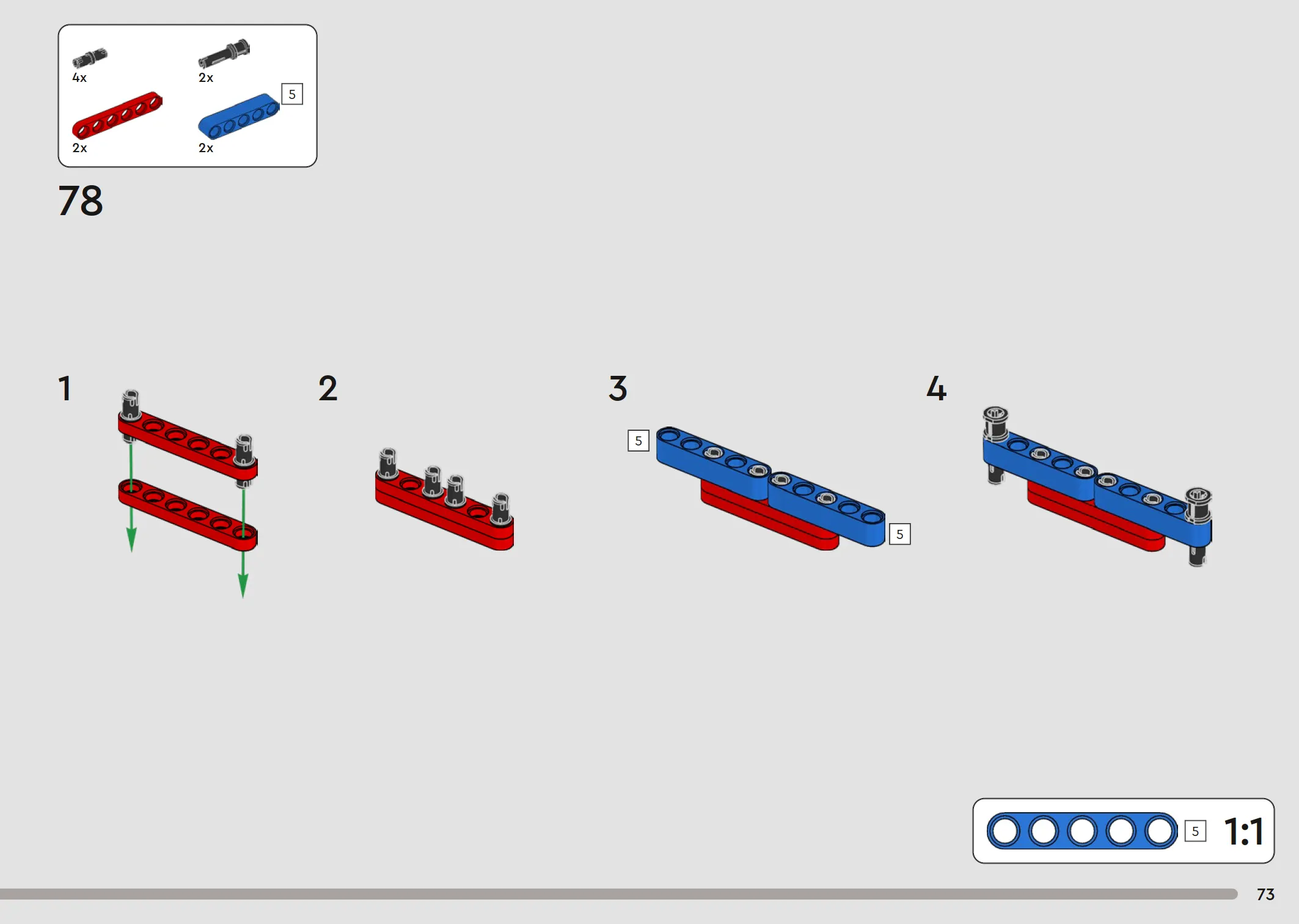 4x
2x
5
2x
2x

78

1

2

3
5
5

4

5 1:1

73