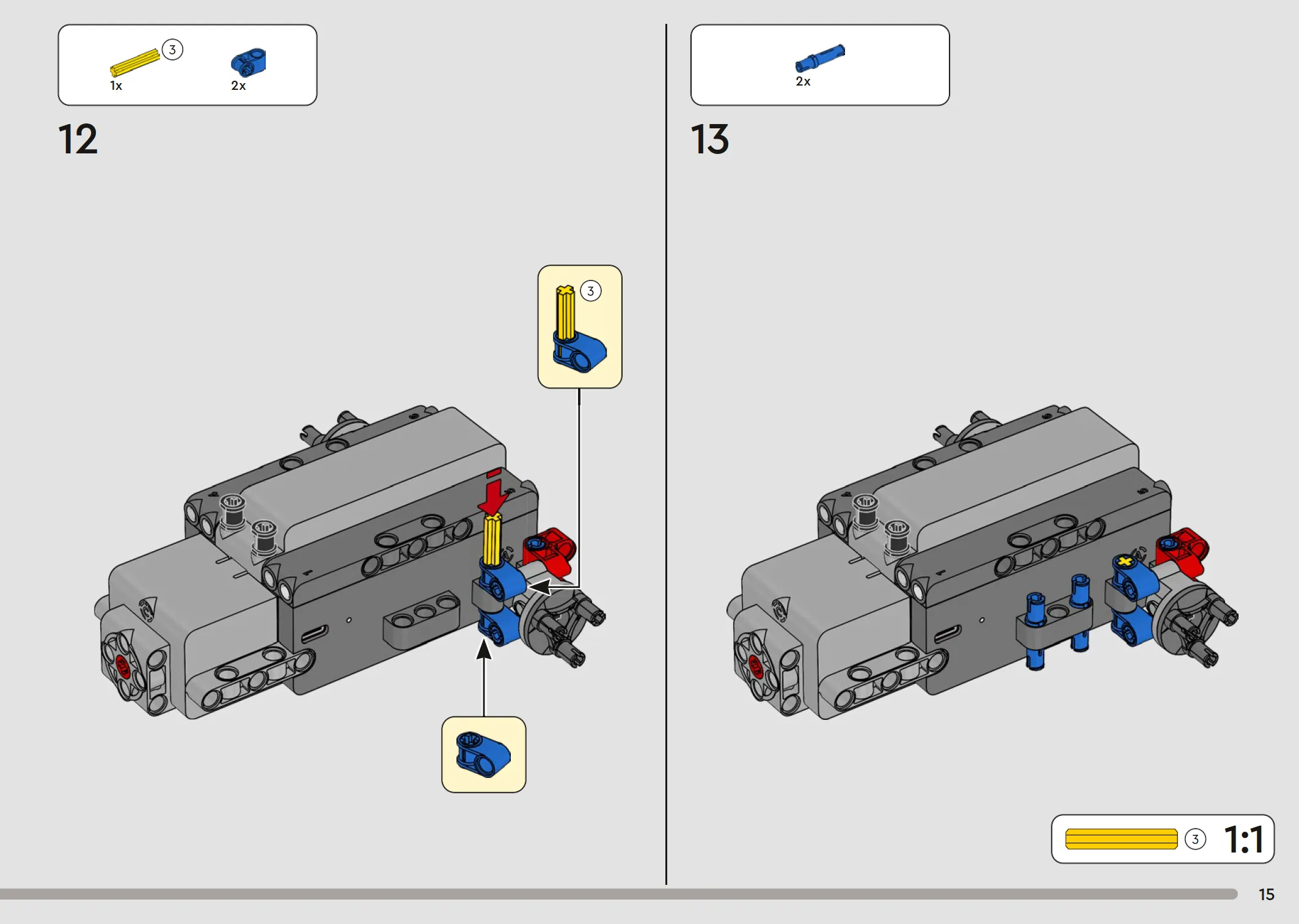 3
1x
2x

12

3

2x

13

3 1:1

15