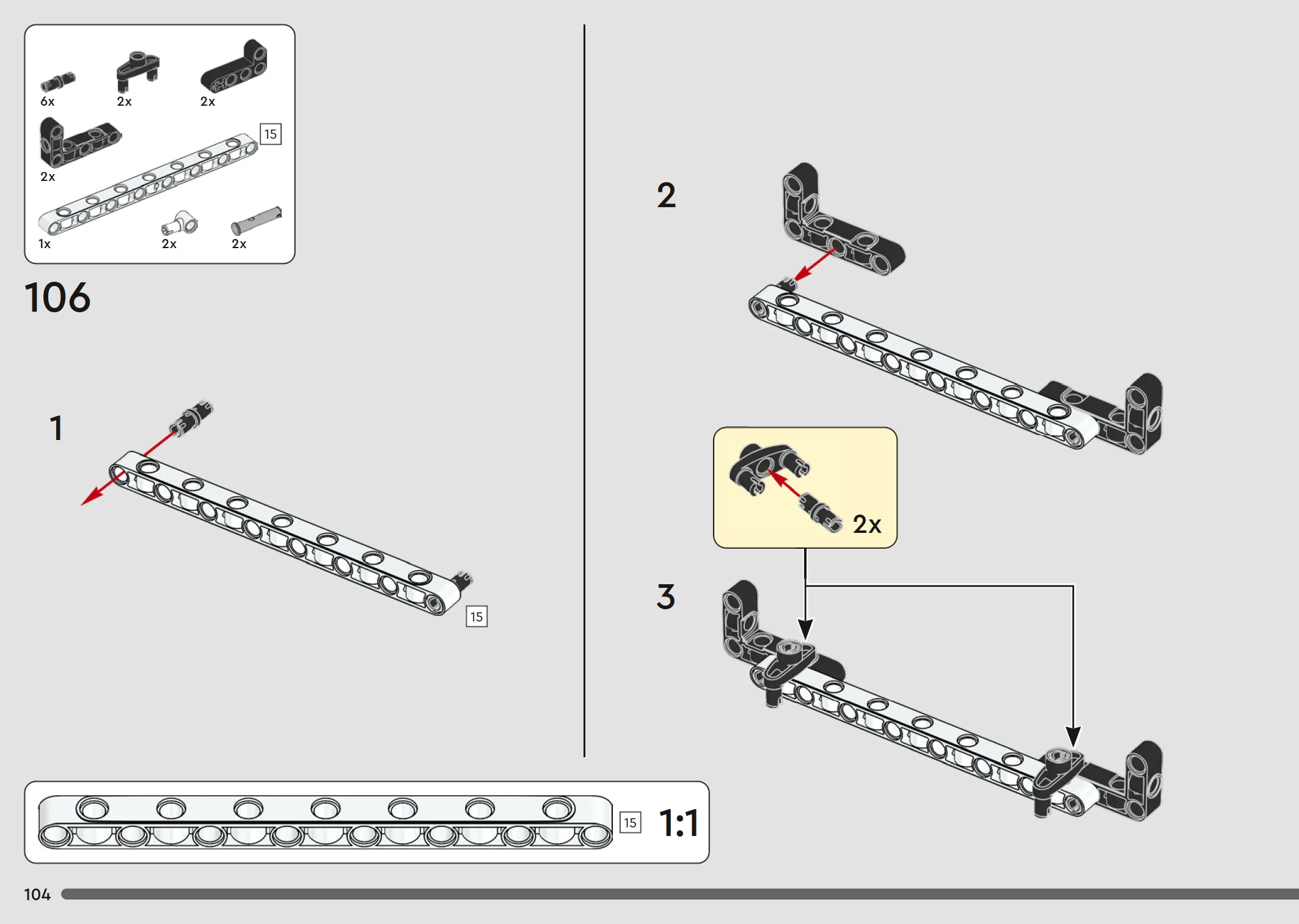 6x
2x
2x
2x
15
1x
2x
2x

106

1

15

2

2x

3

15 1:1

104