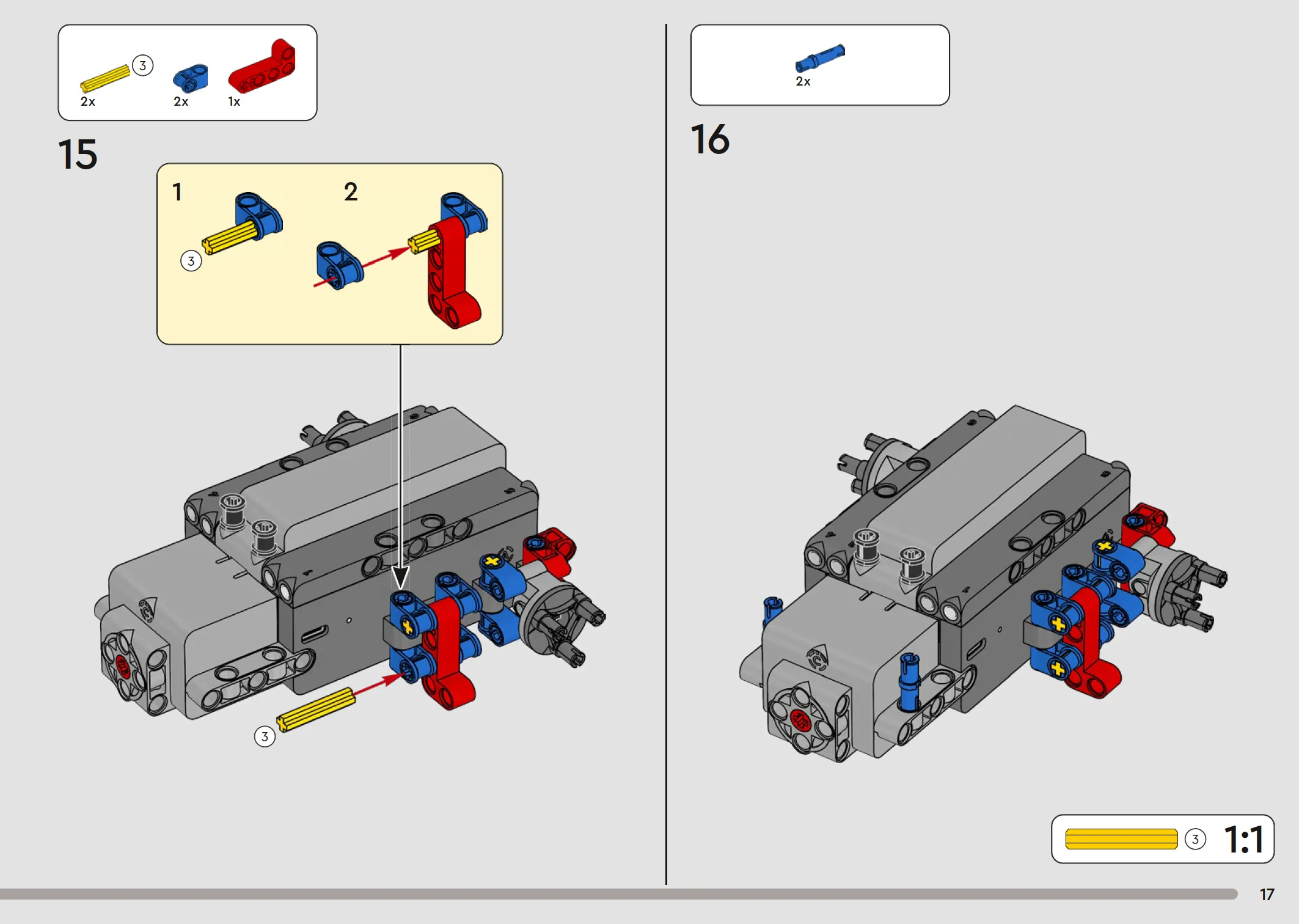 3
2x
2x
1x

15

1
3
2

3

2x

16

3 1:1

17