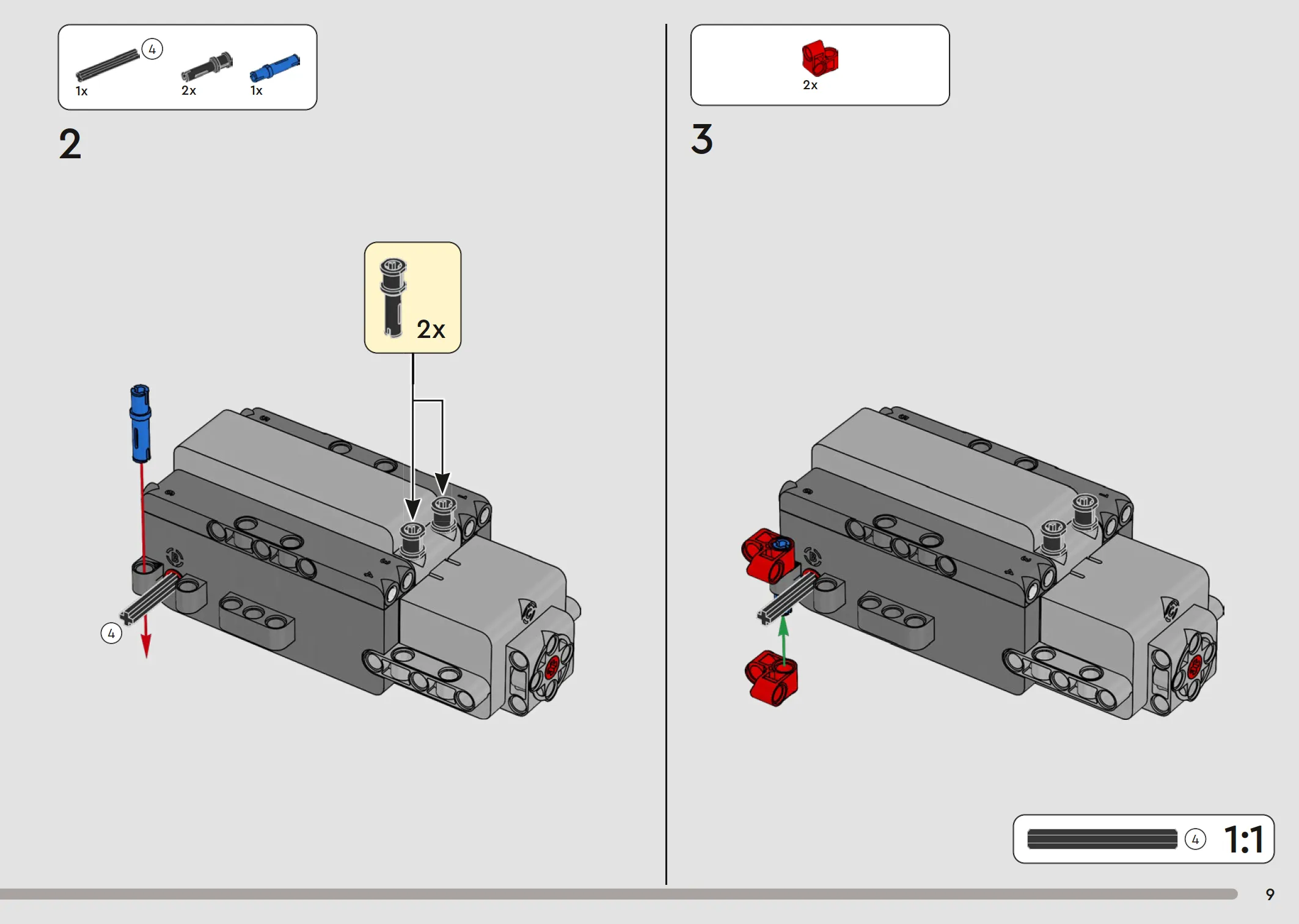 4
1x
2x
1x

2

2x

4

2x

3

4
1:1

9