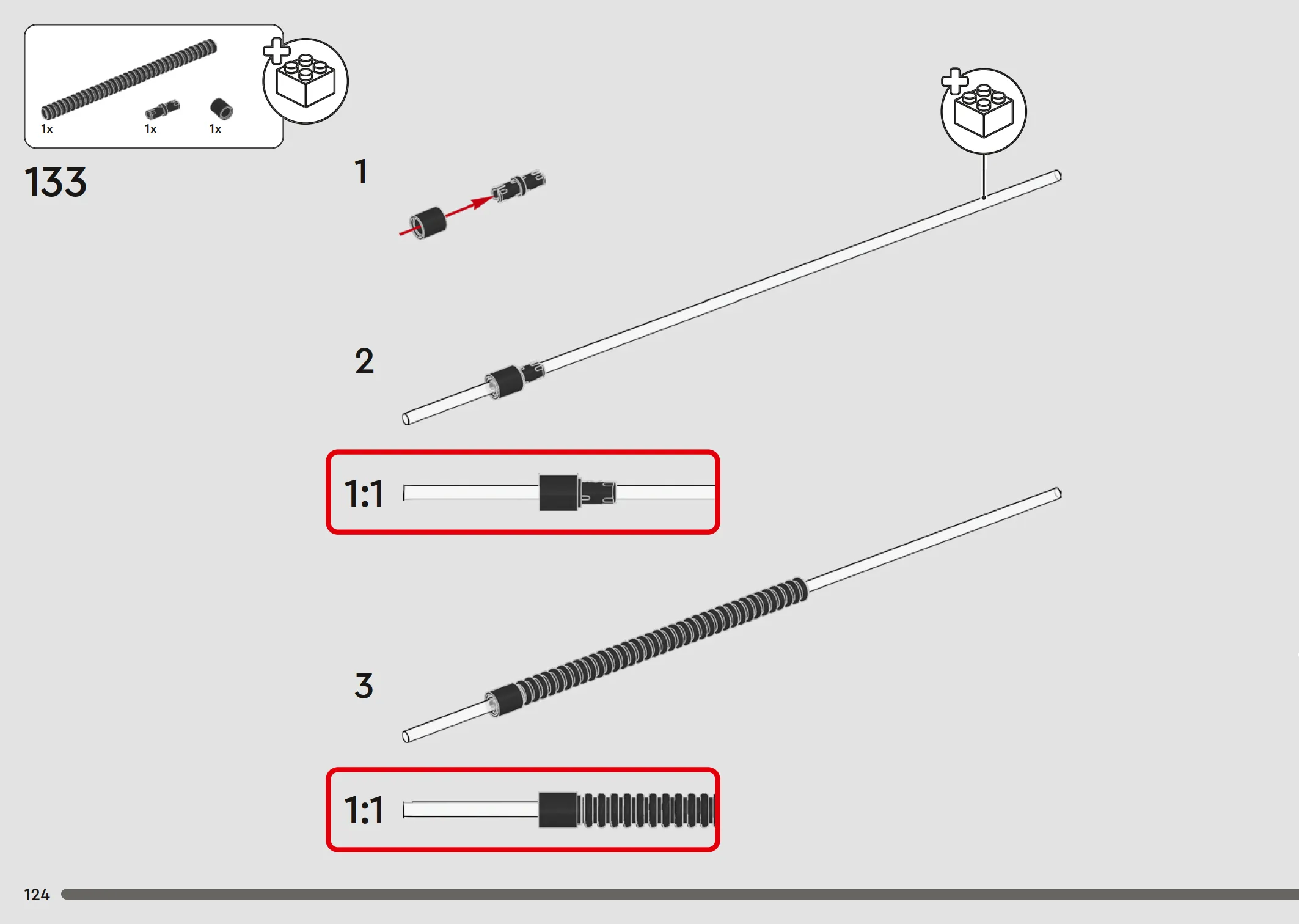 1x 1x 1x

133

1

2

1:1

3

1:1

124