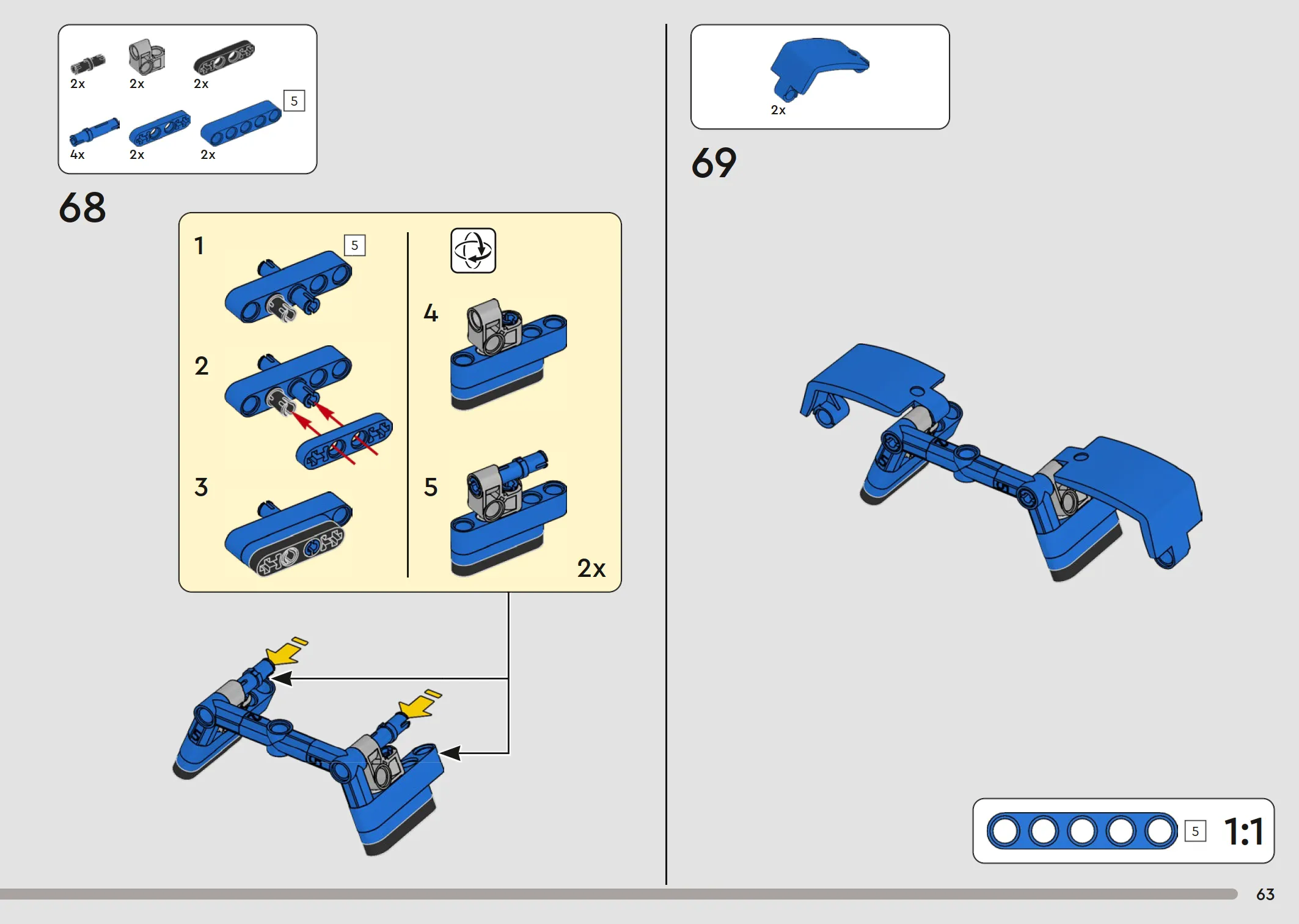 2x 2x 2x

5

4x 2x 2x

68

1 5

2

3

4

5

2x

2x

69

5 1:1

63