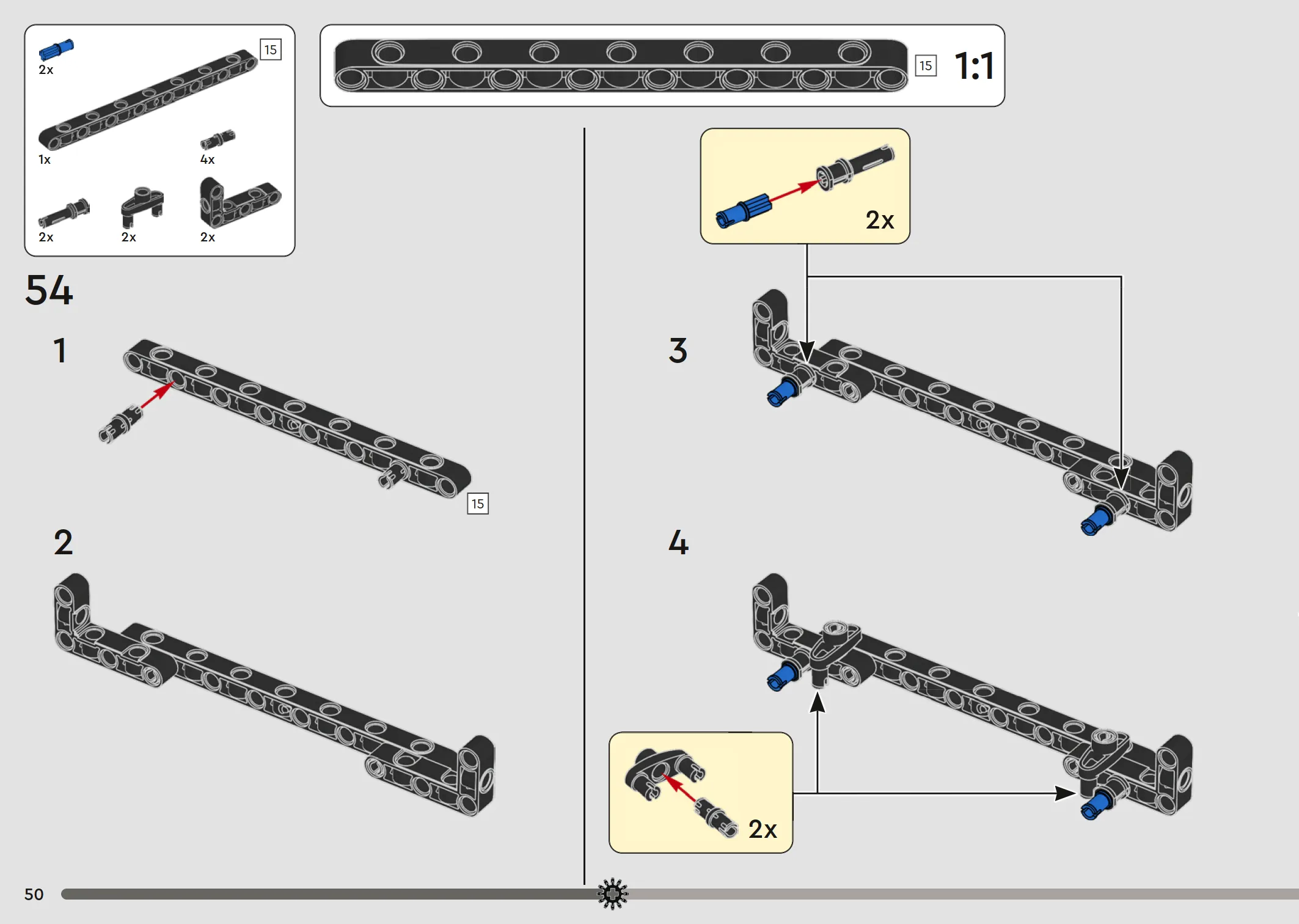 2x
15
1x
4x
2x
2x
2x

15
1:1

54

1

15

2

2x

3

4

2x

50