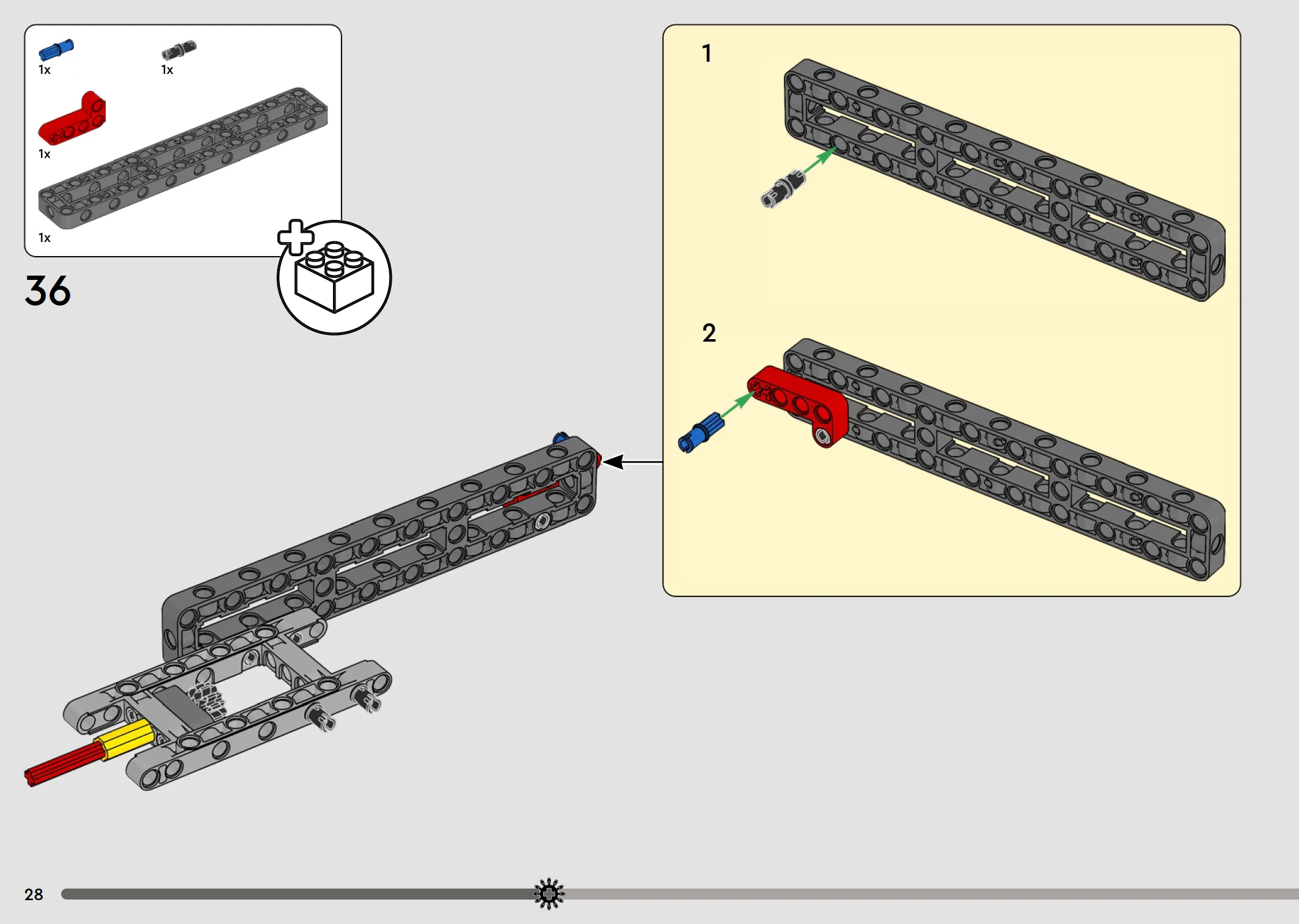 1x
1x
1x
1x

36

1

2

28