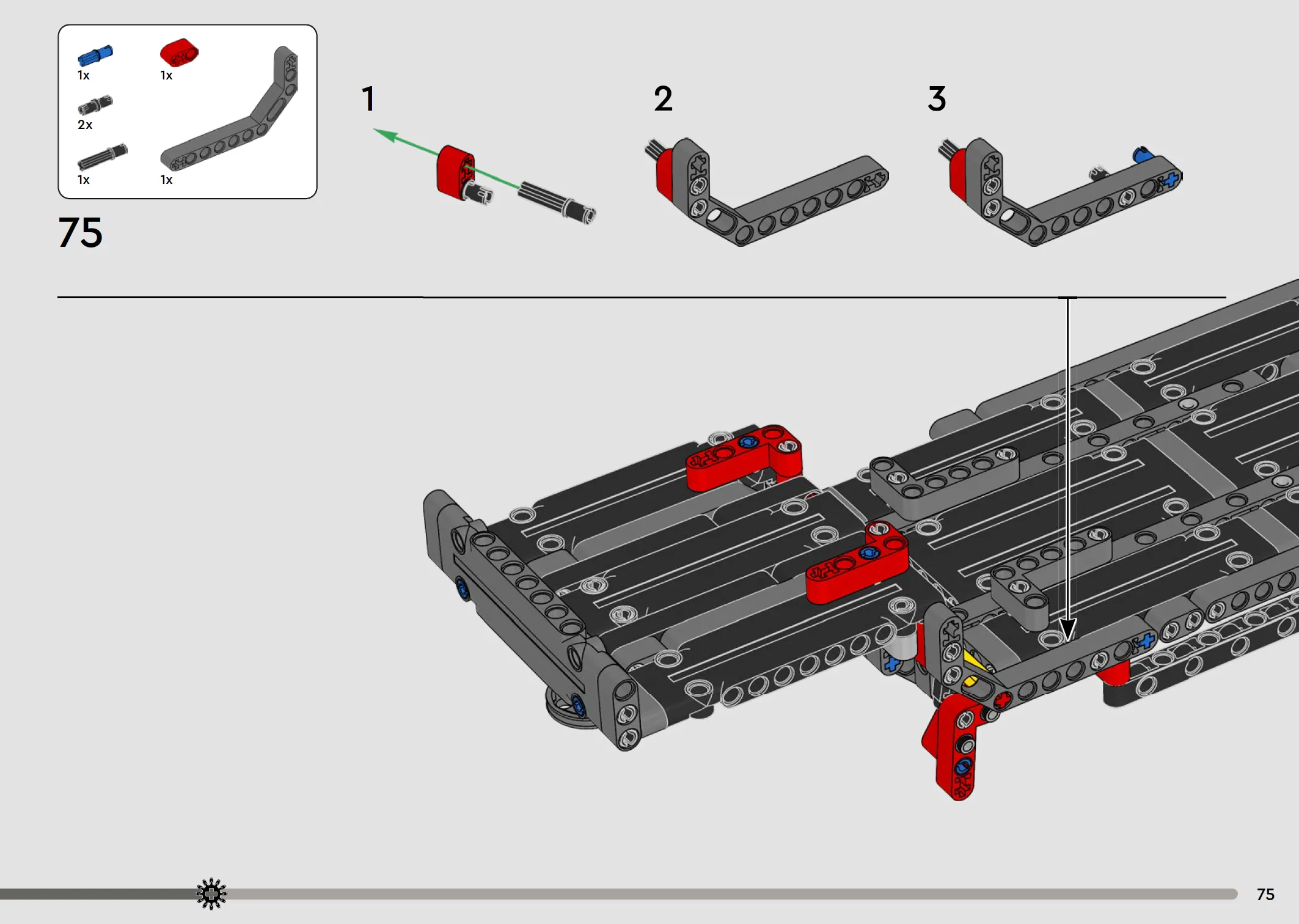 1x
1x
2x
1x
1x

75

1

2

3

75