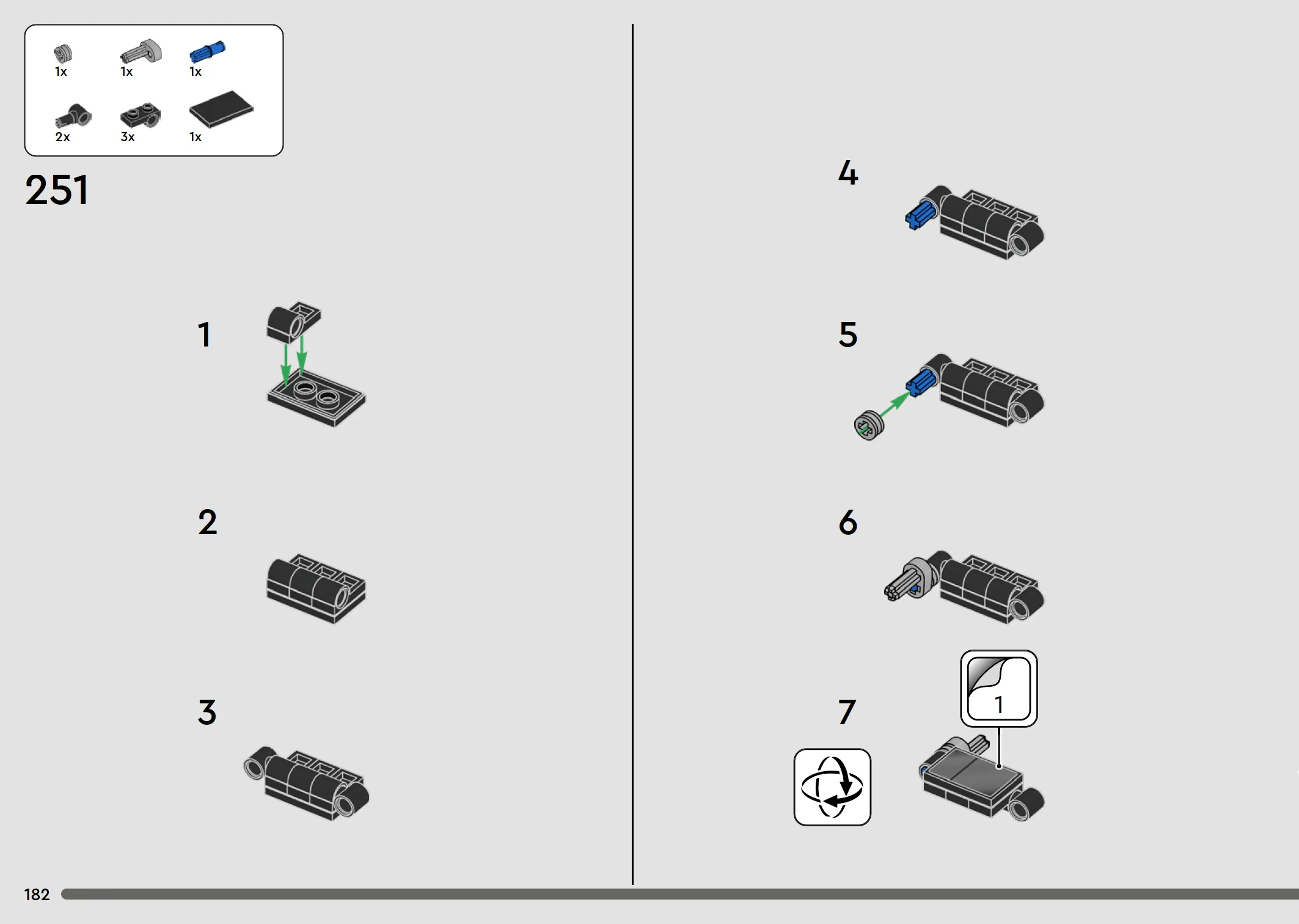 1x 1x 1x
2x 3x 1x

251

1

2

3

4

5

6

7

1

182