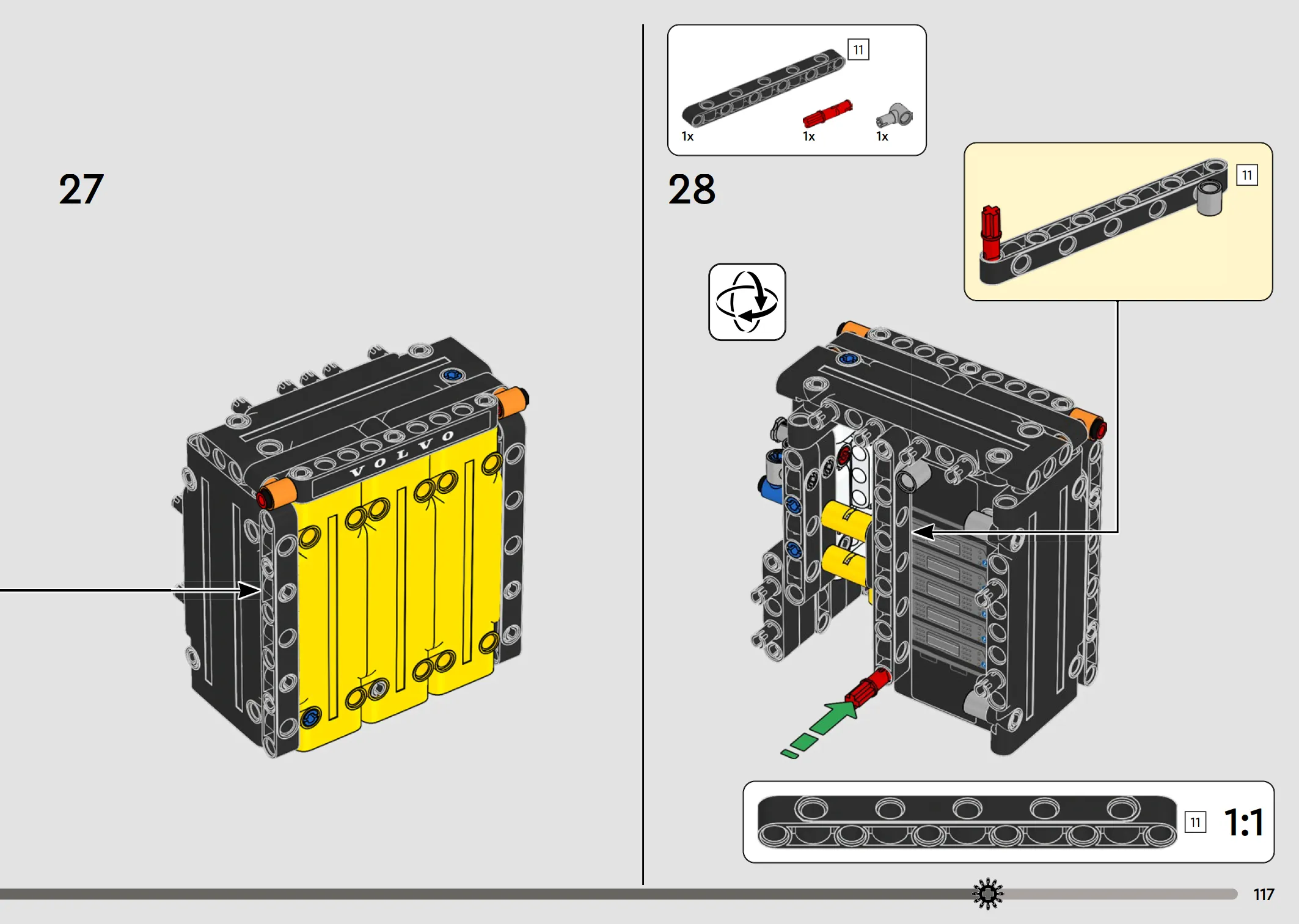 27

VOLVO

11

1x 1x 1x

28

11

11 1:1

117