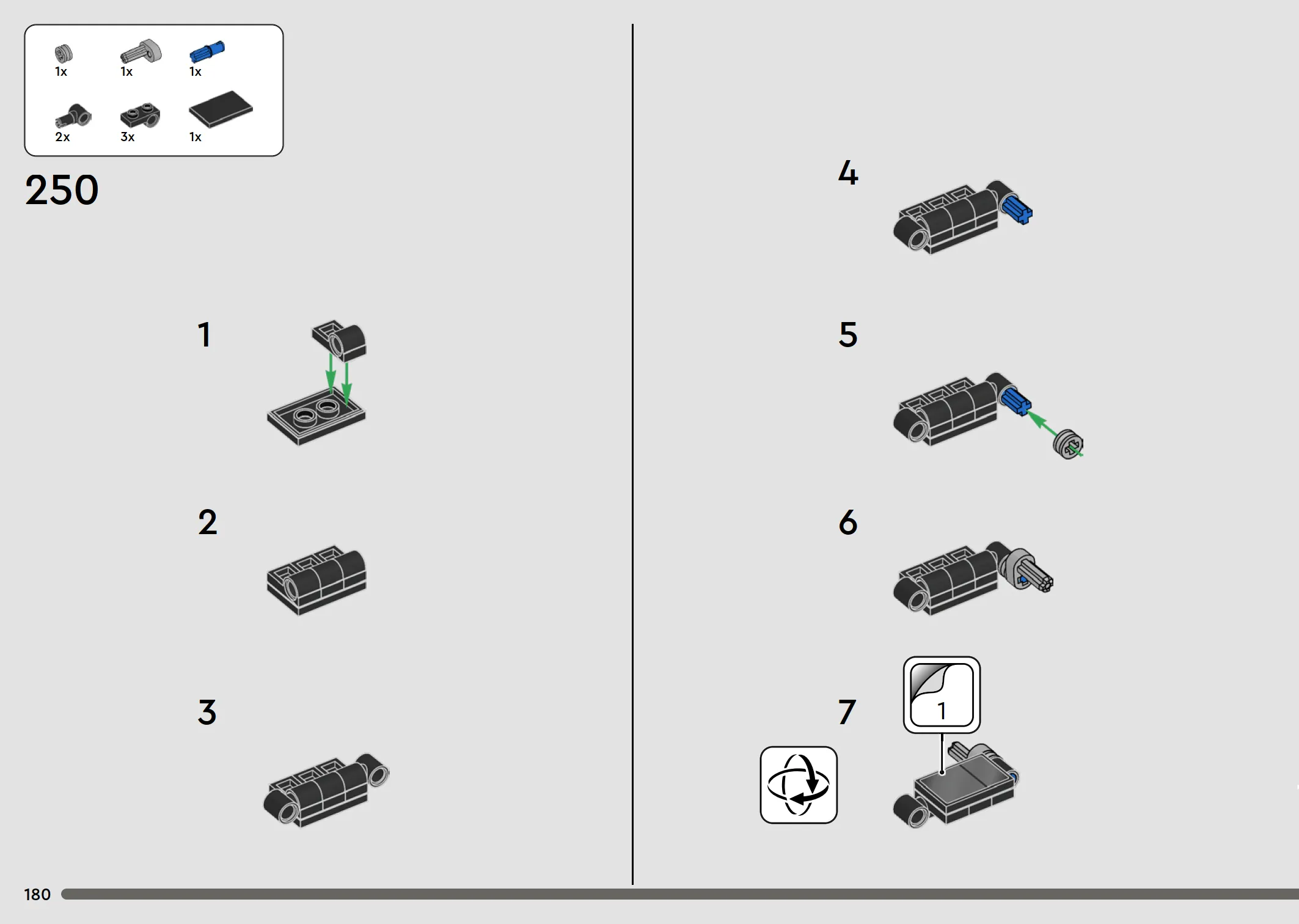 1x 1x 1x
2x 3x 1x

250

1

2

3

4

5

6

7

1

180