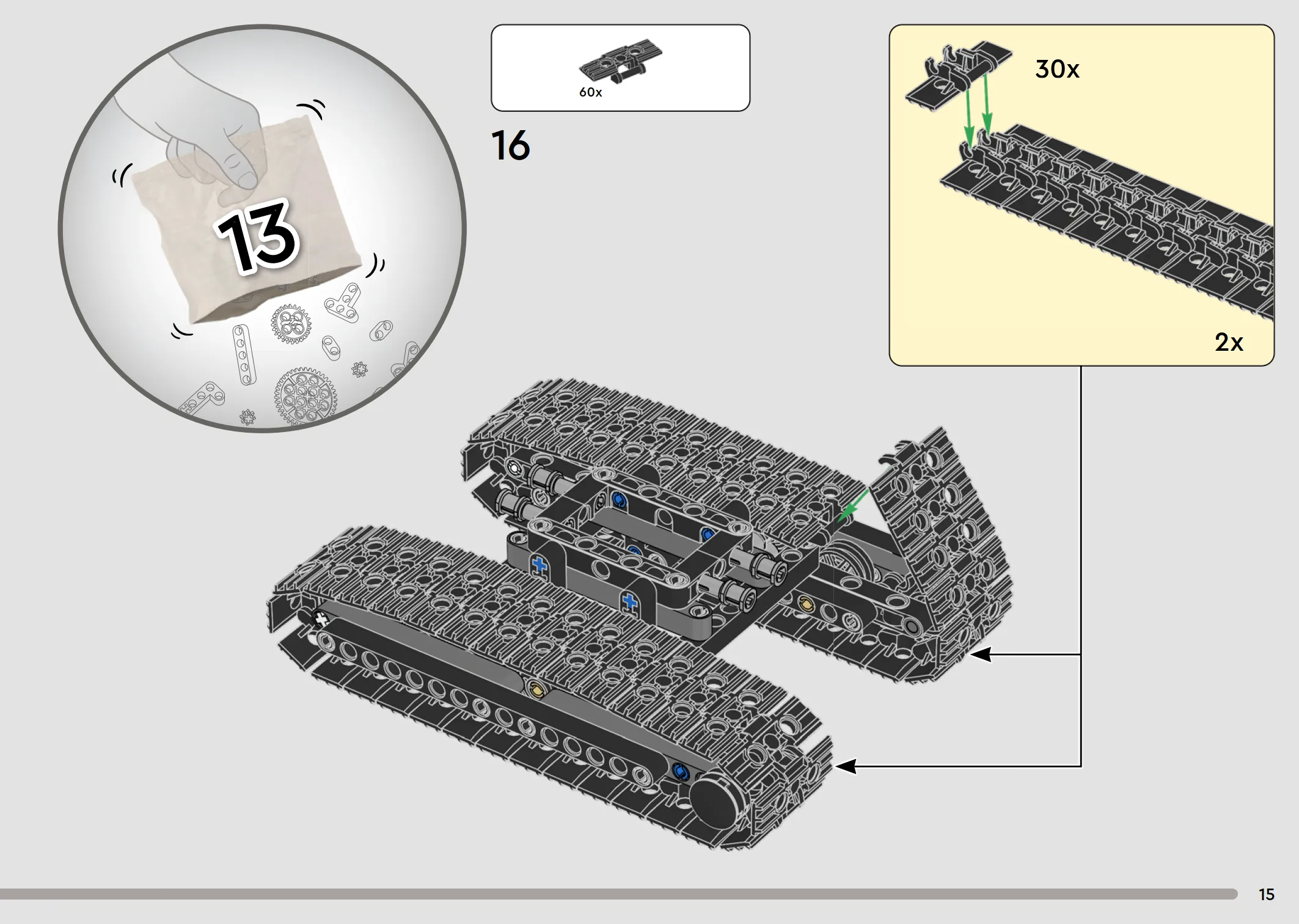 13

60x

16

30x

2x

15