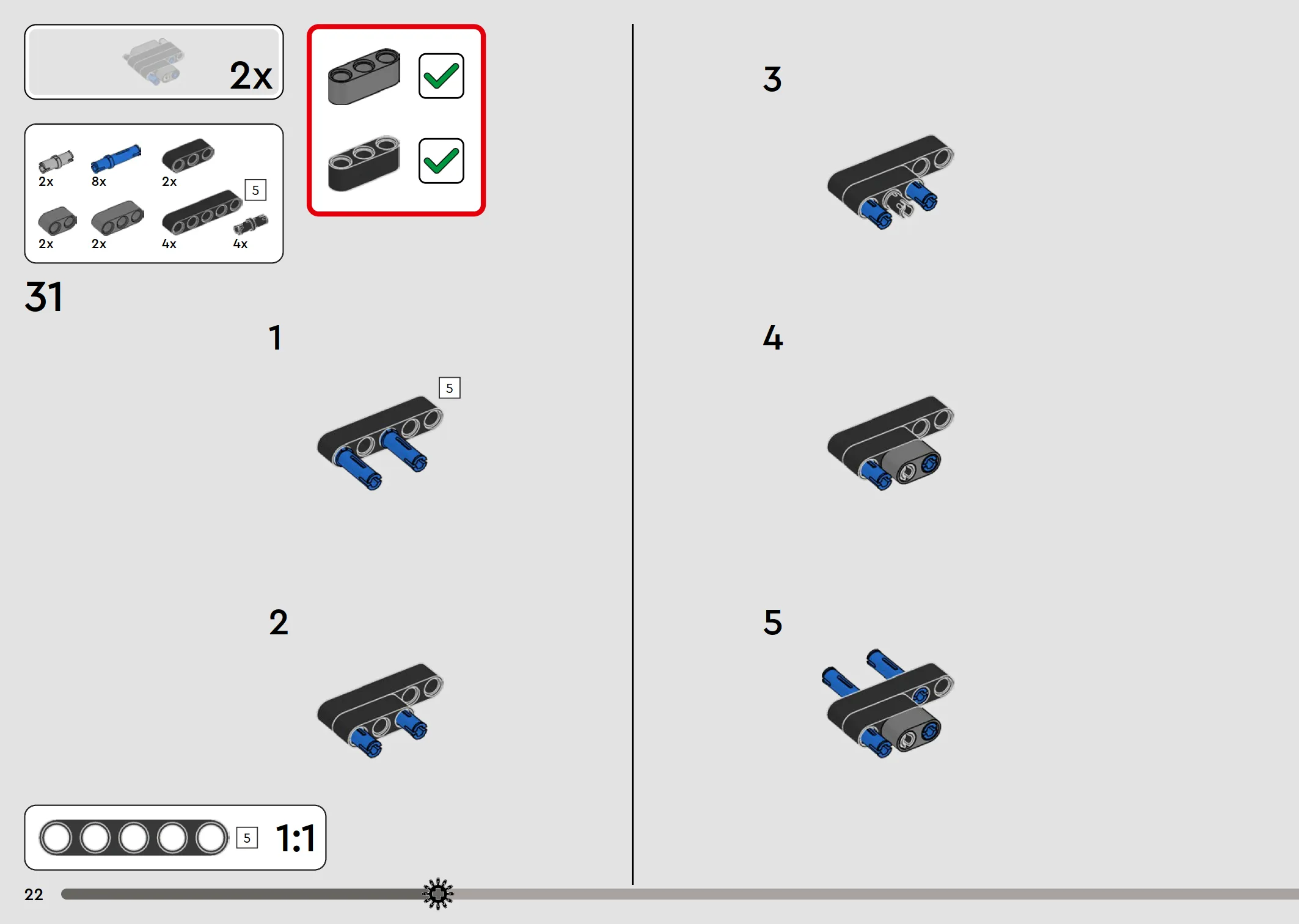 2x

2x 8x 2x 5
2x 2x 4x 4x

31

1

5

2

3

4

5

5 1:1

22