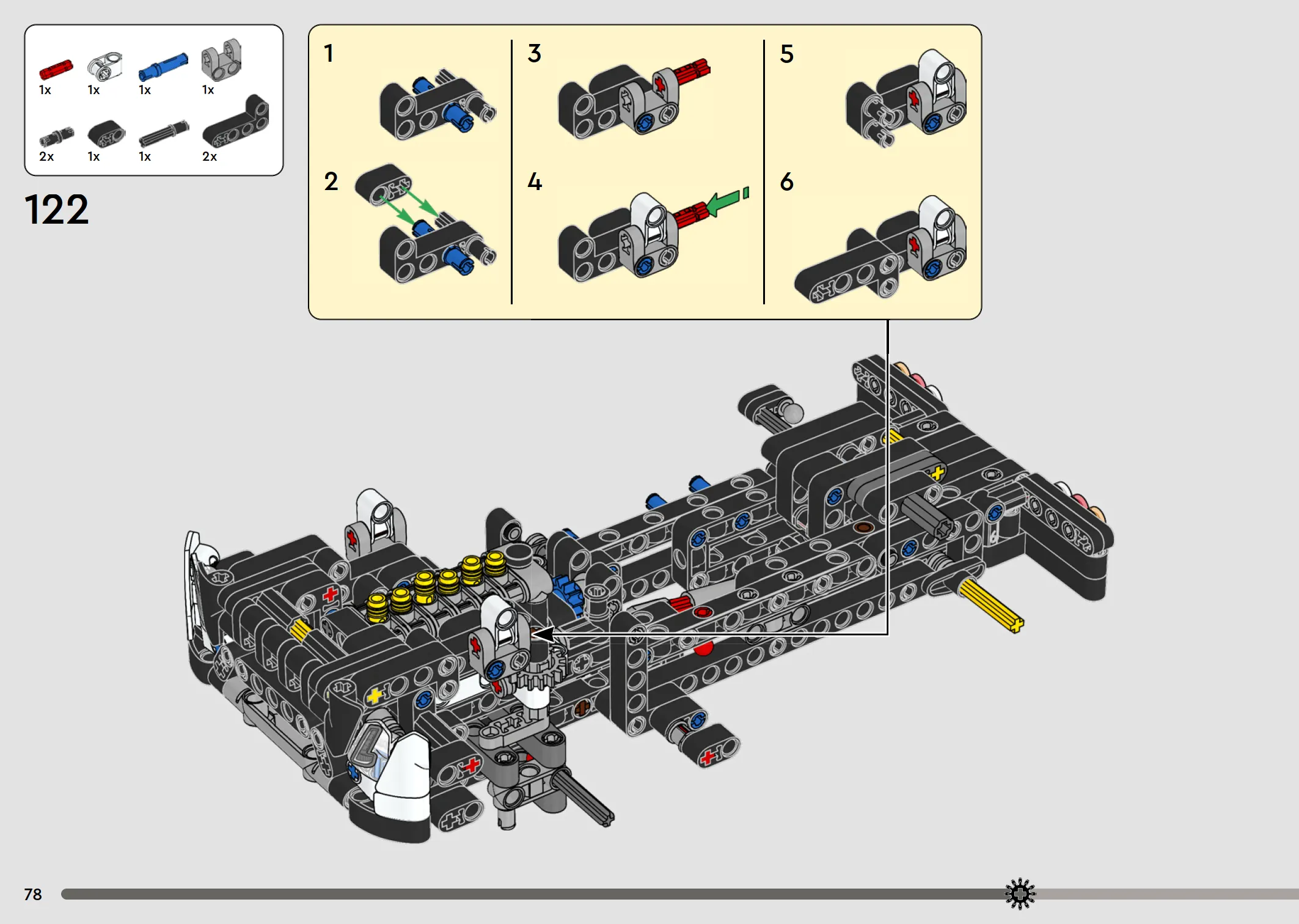 1x 1x 1x 1x
2x 1x 1x 2x

122

1

2

3

4

5

6

78